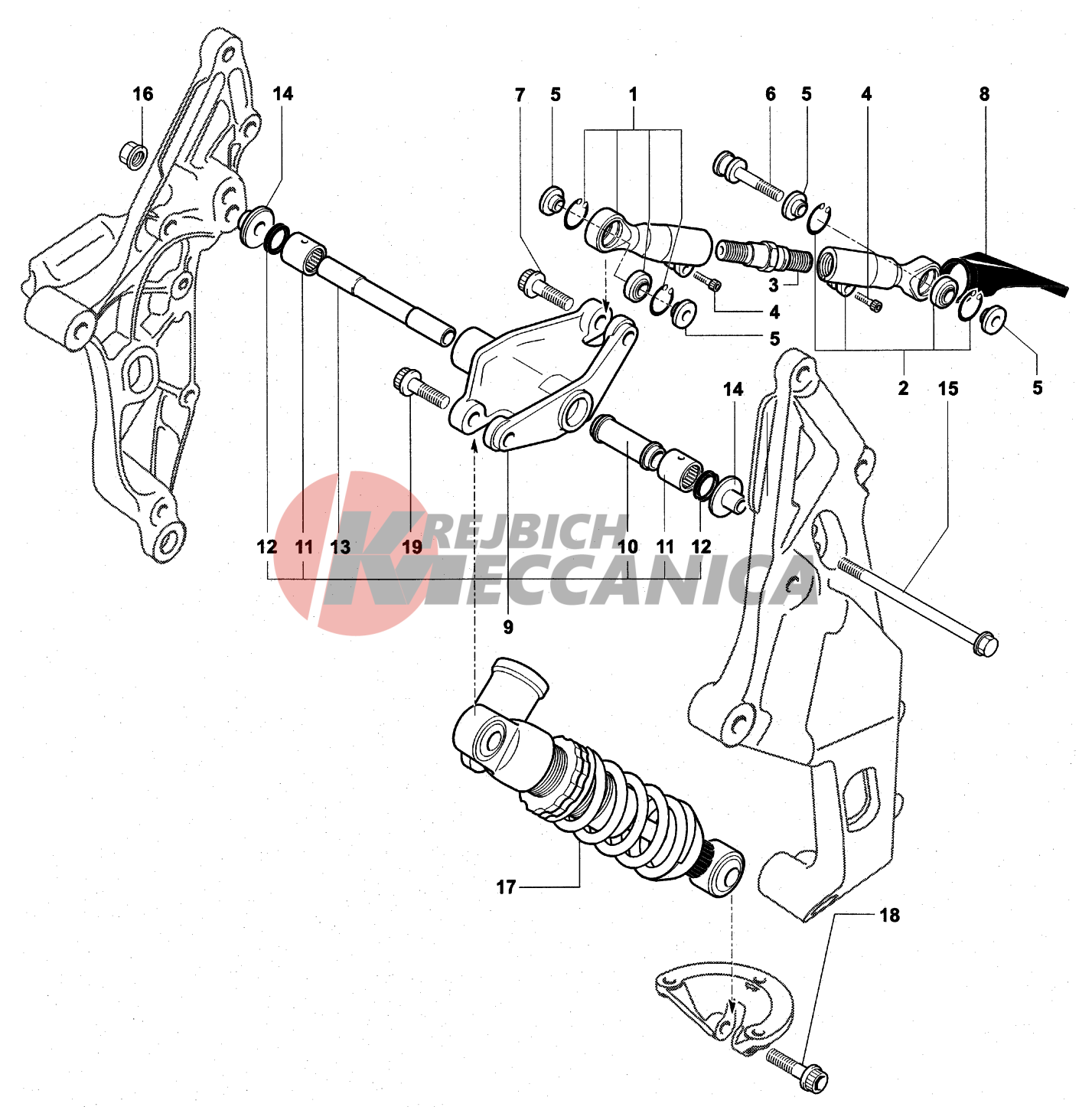 16
14
7
5
1
6
5
4
8
3
4
5
2
15
5
14
12
11
13
19
10
11
12
9
17
18
KREJBICH MECCANICA