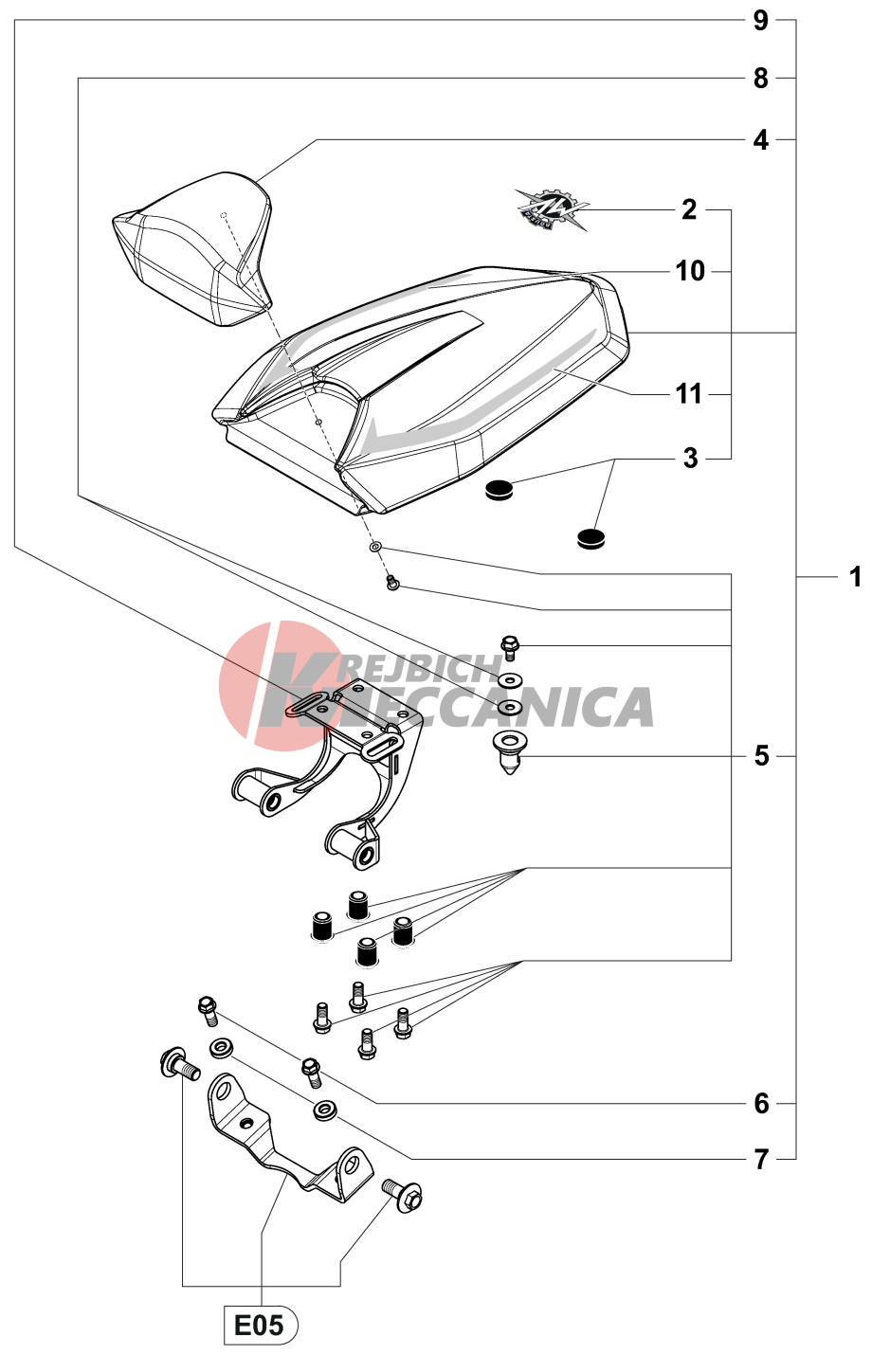 9
8
4
2
10
11
3
1
KREJBICH MECCANICA
5
6
7
E05