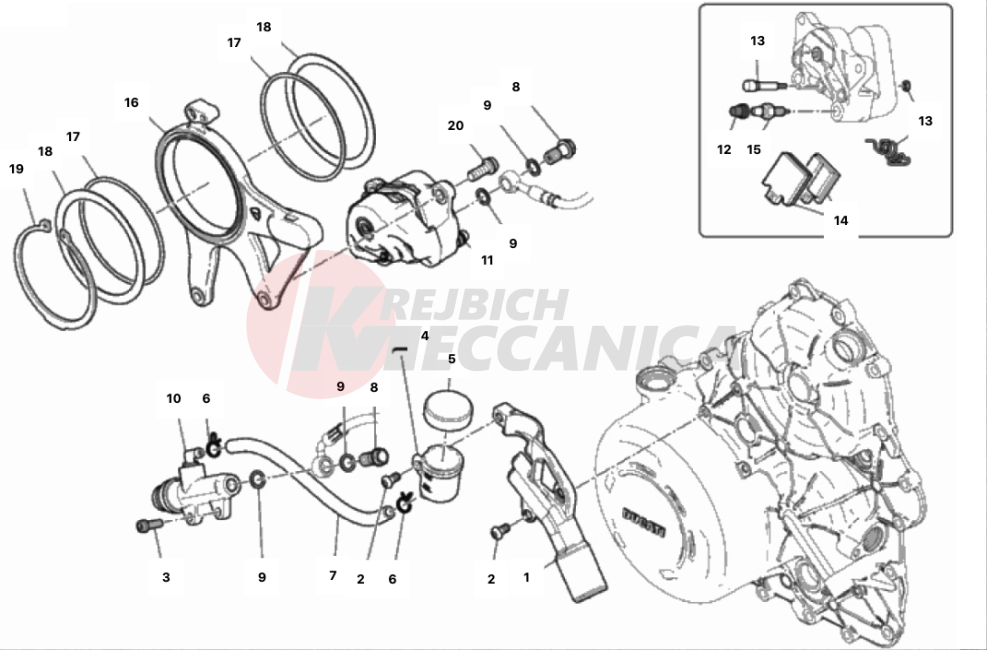 18
17
16
17
18
19
20
9
8
9
11
13
12
15
13
14
KREJBICH MECCANICA
4
5
10
6
9
8
3
9
7
2
6
2
1
DUCATI