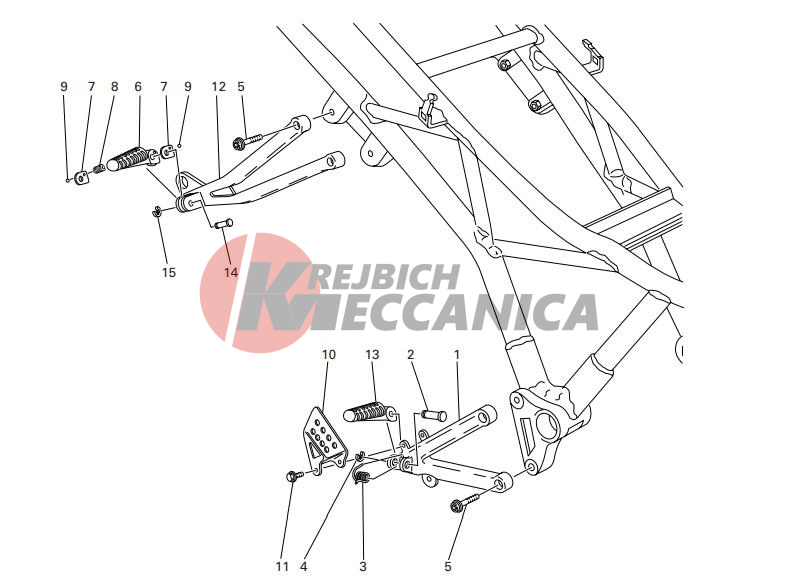 9 7 8 6 7 9 12 5

15 14

KREJBICH MECCANICA

10 13 2 1

11 4 3 5