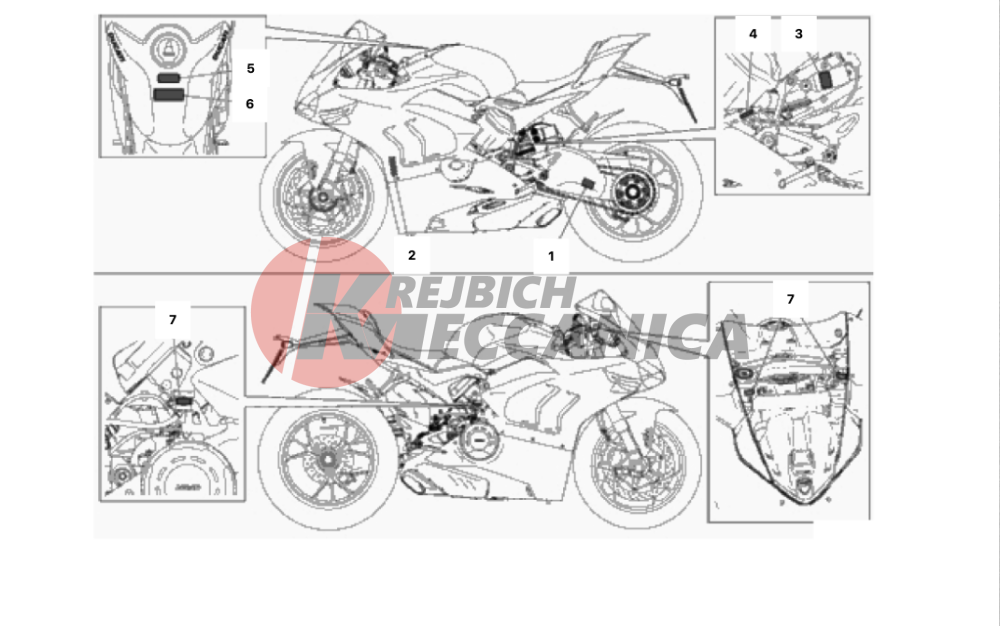 5
6
4
3
2
1
KREJBICH
MECCANICA
7
7