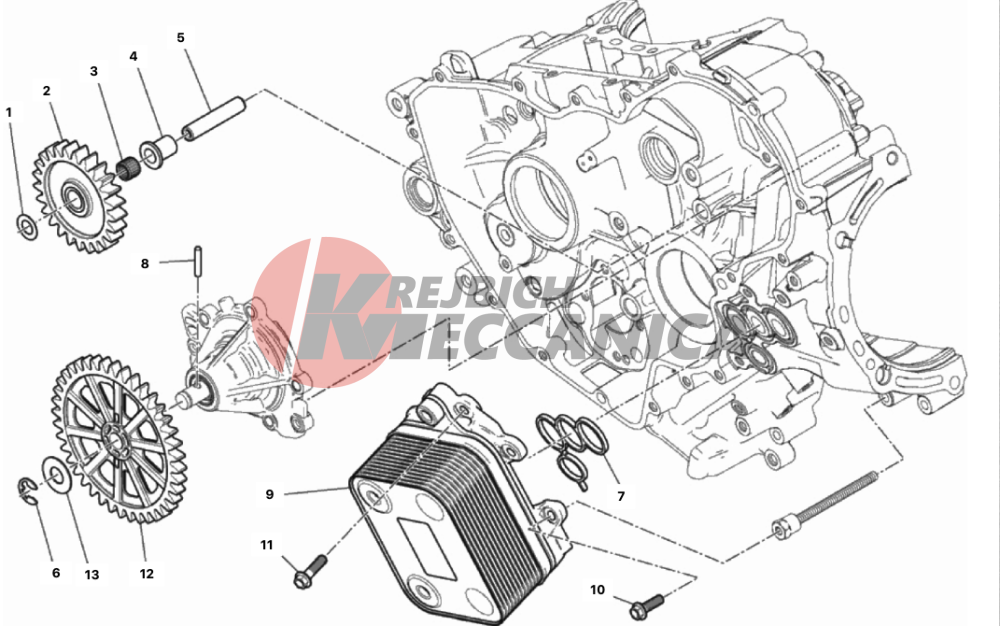 1
2
3
4
5
8
KREJBICH MECCANICA
9
7
11
6
13
12
10