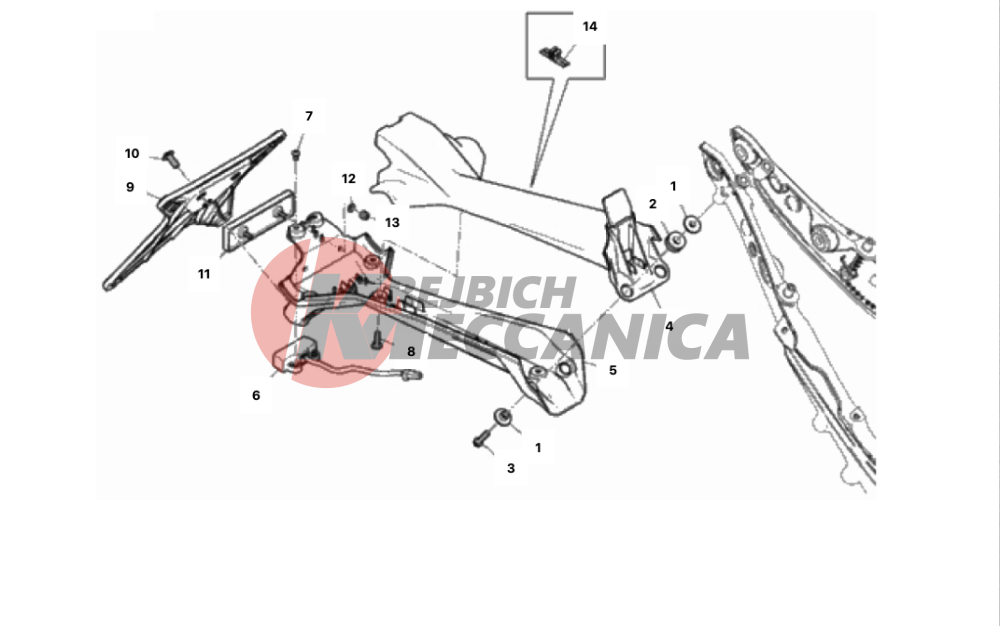 14
7
10
9
12
13
1
2
11
REJBICH
MECCANICA
4
8
5
6
1
3