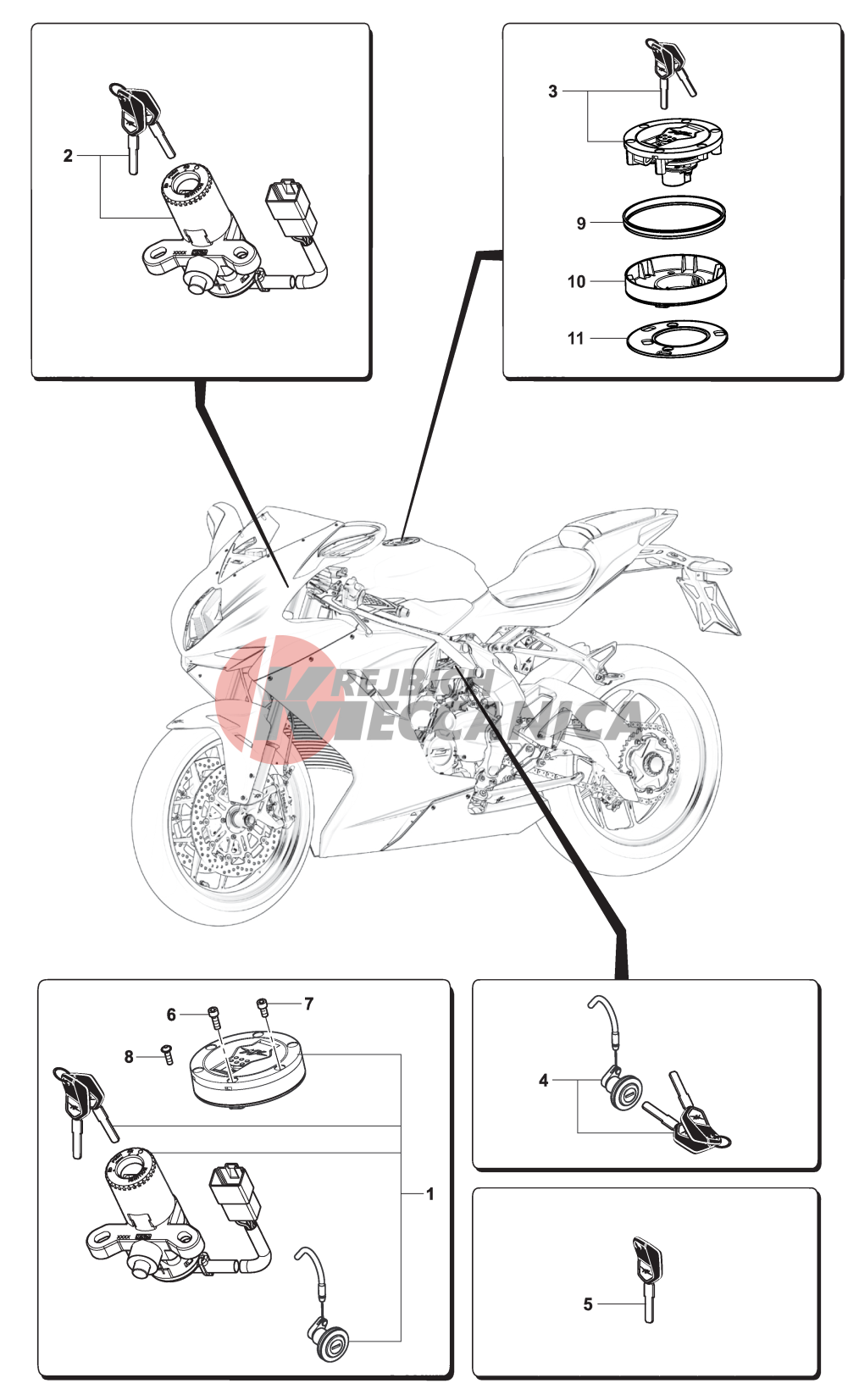 2

3

9

10

11

KREJBICH MECCANICA

6

7

8

1

4

5