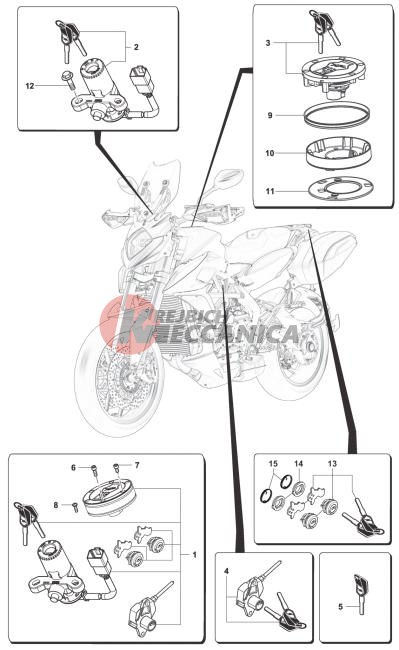 2
12
3
9
10
11
KREJBICH MECCANICA
6
7
8
1
15
14
13
4
5