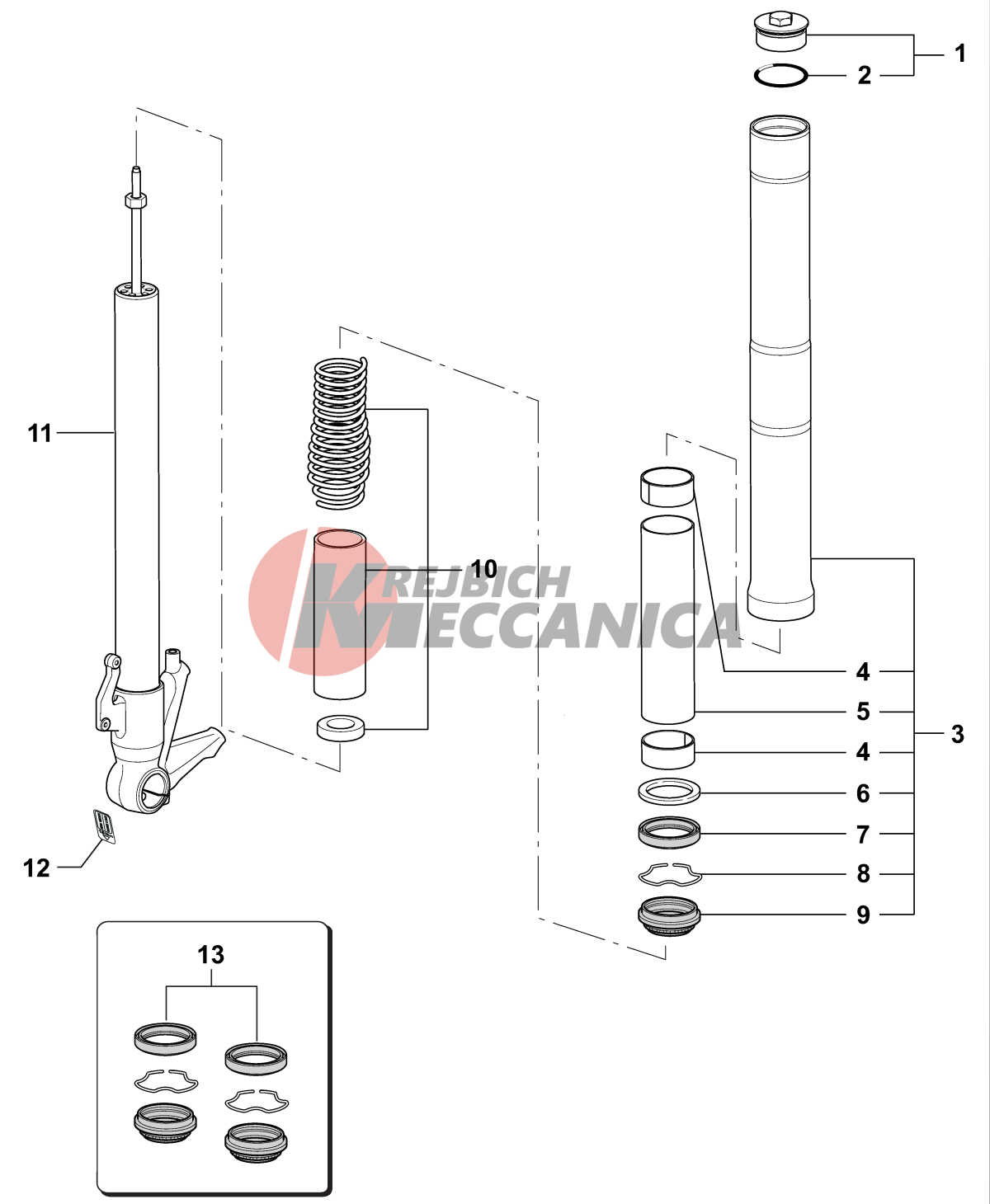 1
2
11
10
KREJBICH
MECCANICA
4
5
3
4
6
7
8
9
12
13