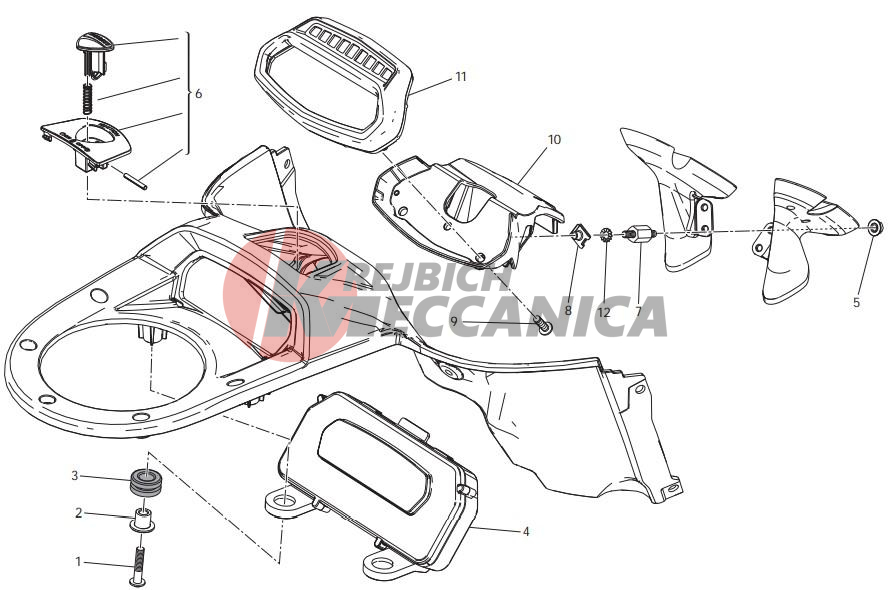 6
11
10
REJBICH
MECCANICA
8
12
7
5
9
3
2
1
4