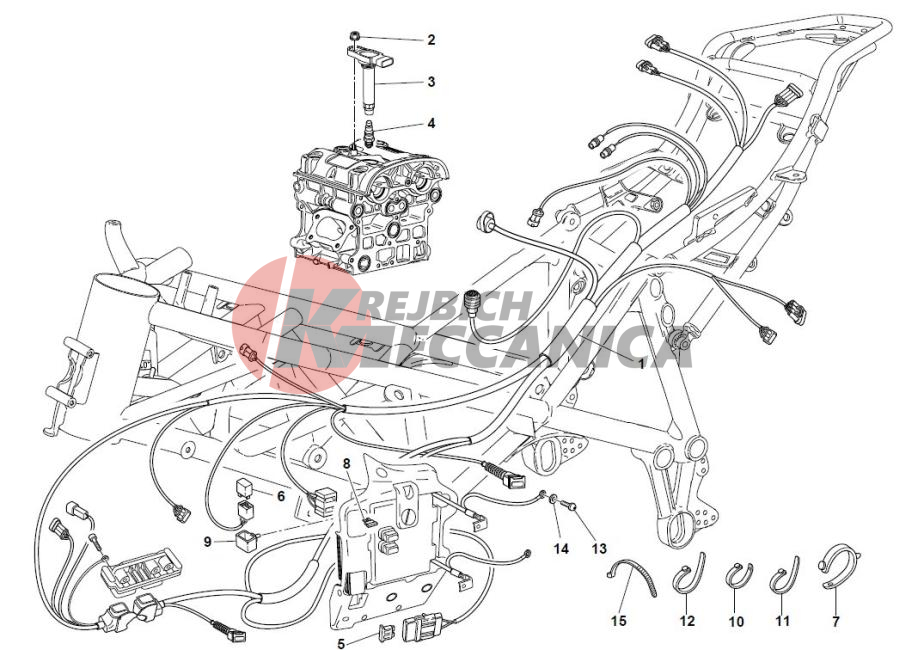 2
3
4
KREJBICH MECCANICA
1
8
6
9
14
13
15
12
10
11
7
5