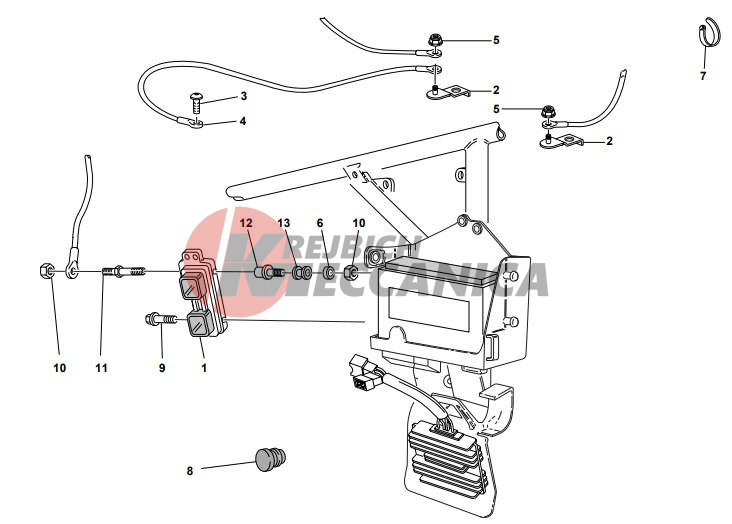 5
7
3
2
4
5
2
12
13
6
10
KREJBICH
MECCANICA
10
11
9
1
8