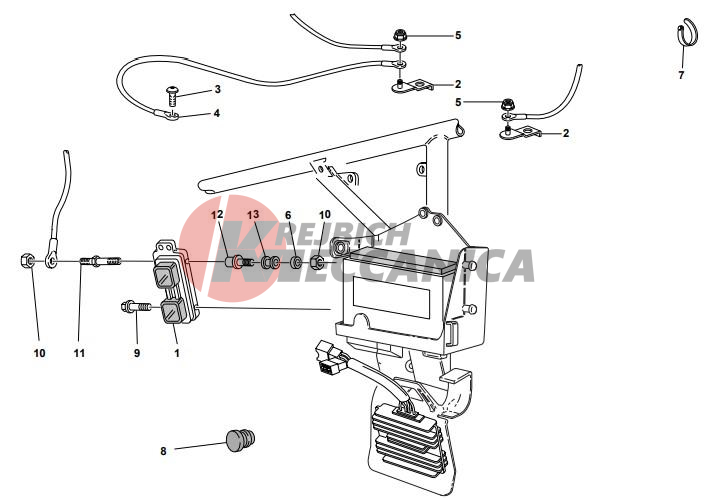 5
7
3
2
4
5
2
12
13
6
10
KREJBICH
MECCANICA
10
11
9
1
8