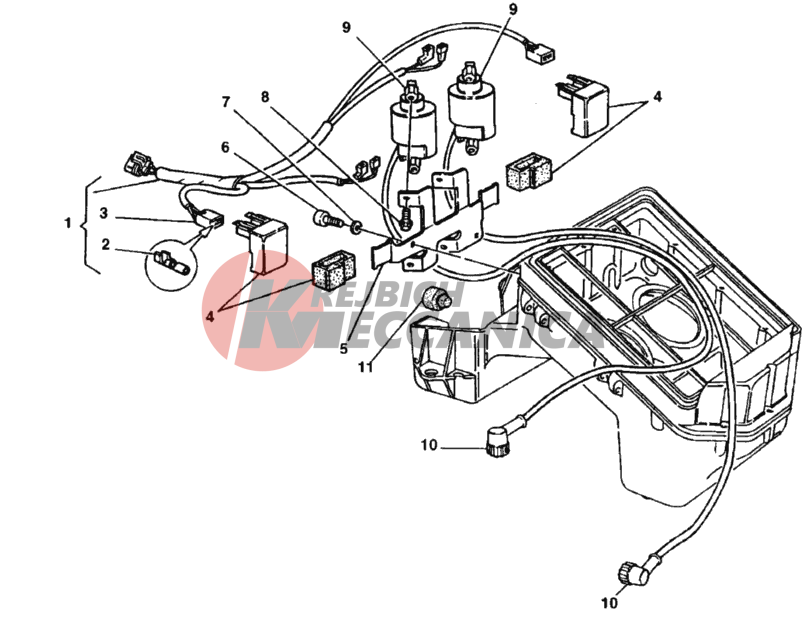 9
9
7
8
4
6
1
3
2
4
5
11
10
10
KREJBICH
MECCANICA