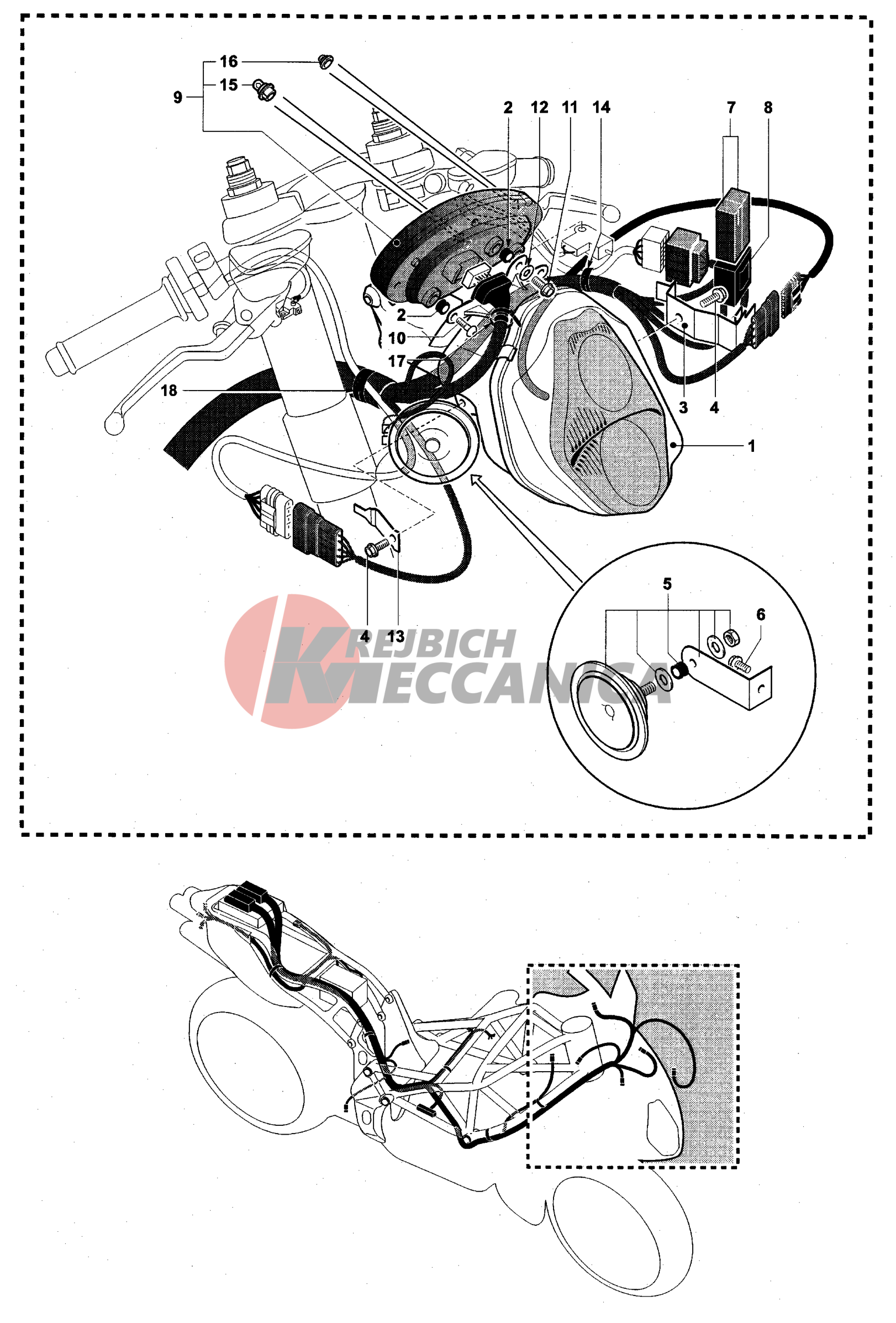 16
15
9
2
12
11
14
7
8
2
10
17
18
3
4
1
4
13
5
6
KREJBICH
MECCANICA