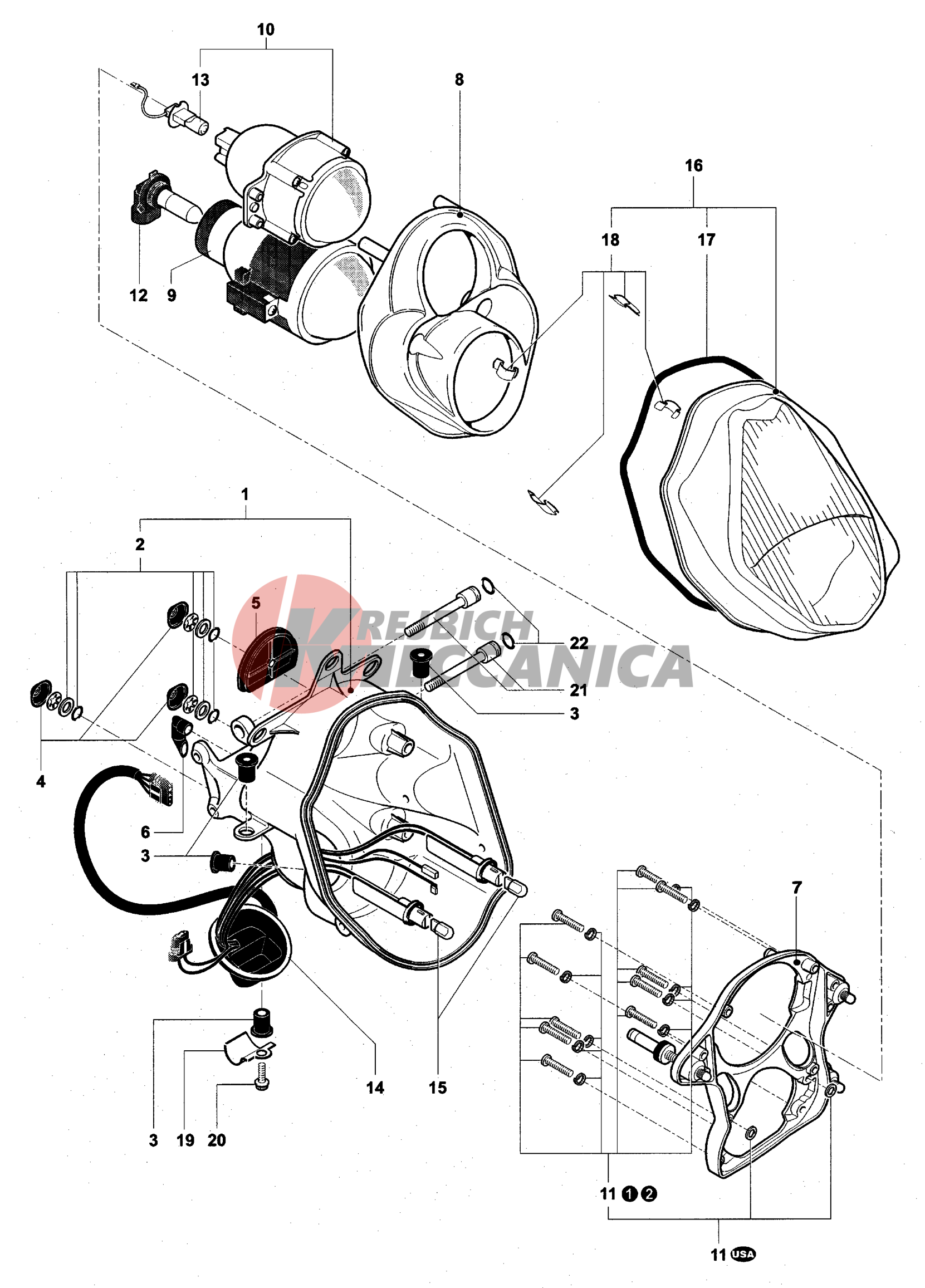 10
13
8
16
18
17
12 9
1
2
5
KREJBICH
MECCANICA
22
21
3
4
6
3
7
14
15
3 19 20
11 1 2
11 USA