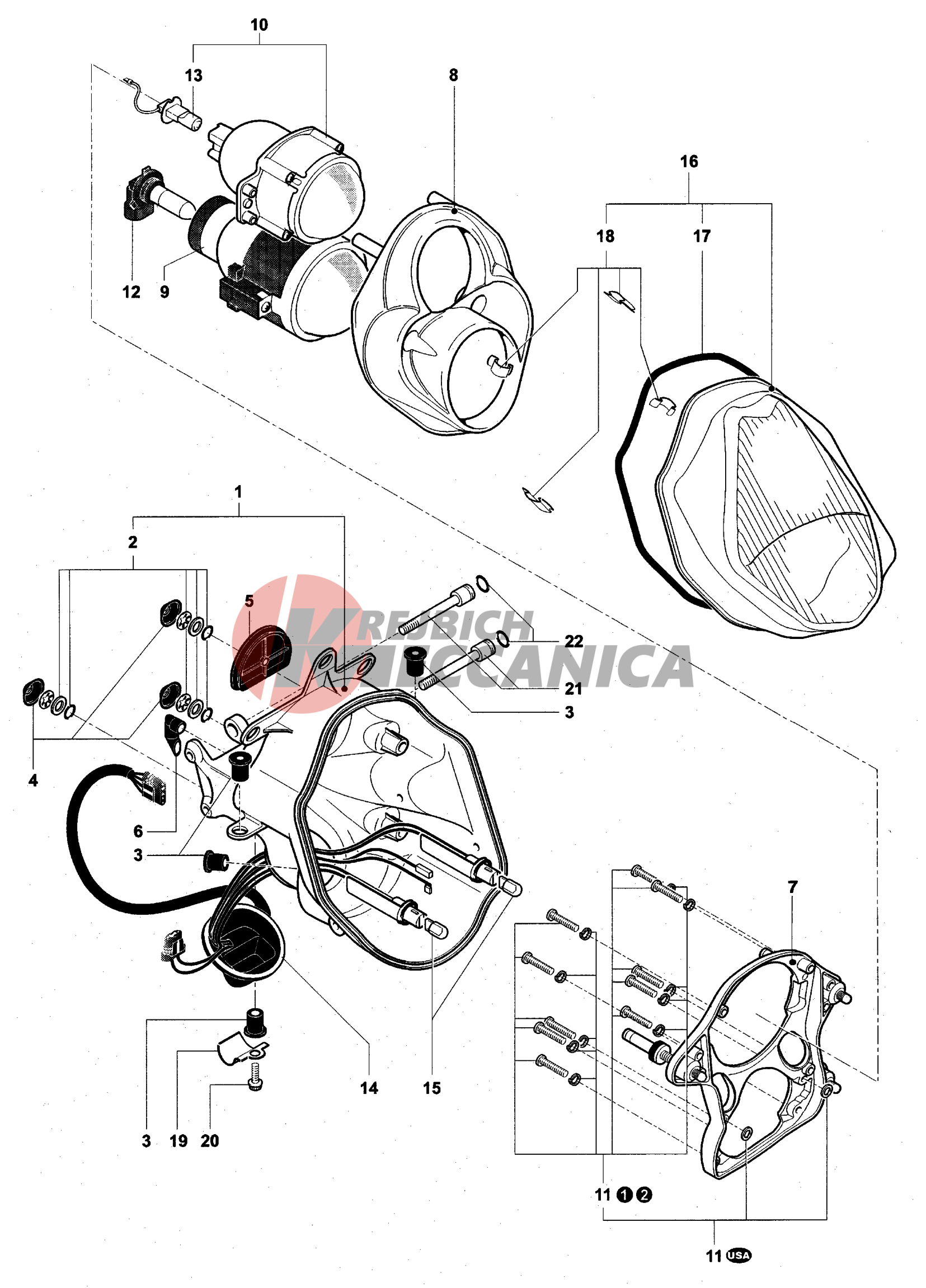 10
13
8
16
18
17
12
9
1
2
5
REJBICH
MECCANICA
22
21
3
4
6
3
7
14
15
3
19
20
11 1 2
11 USA