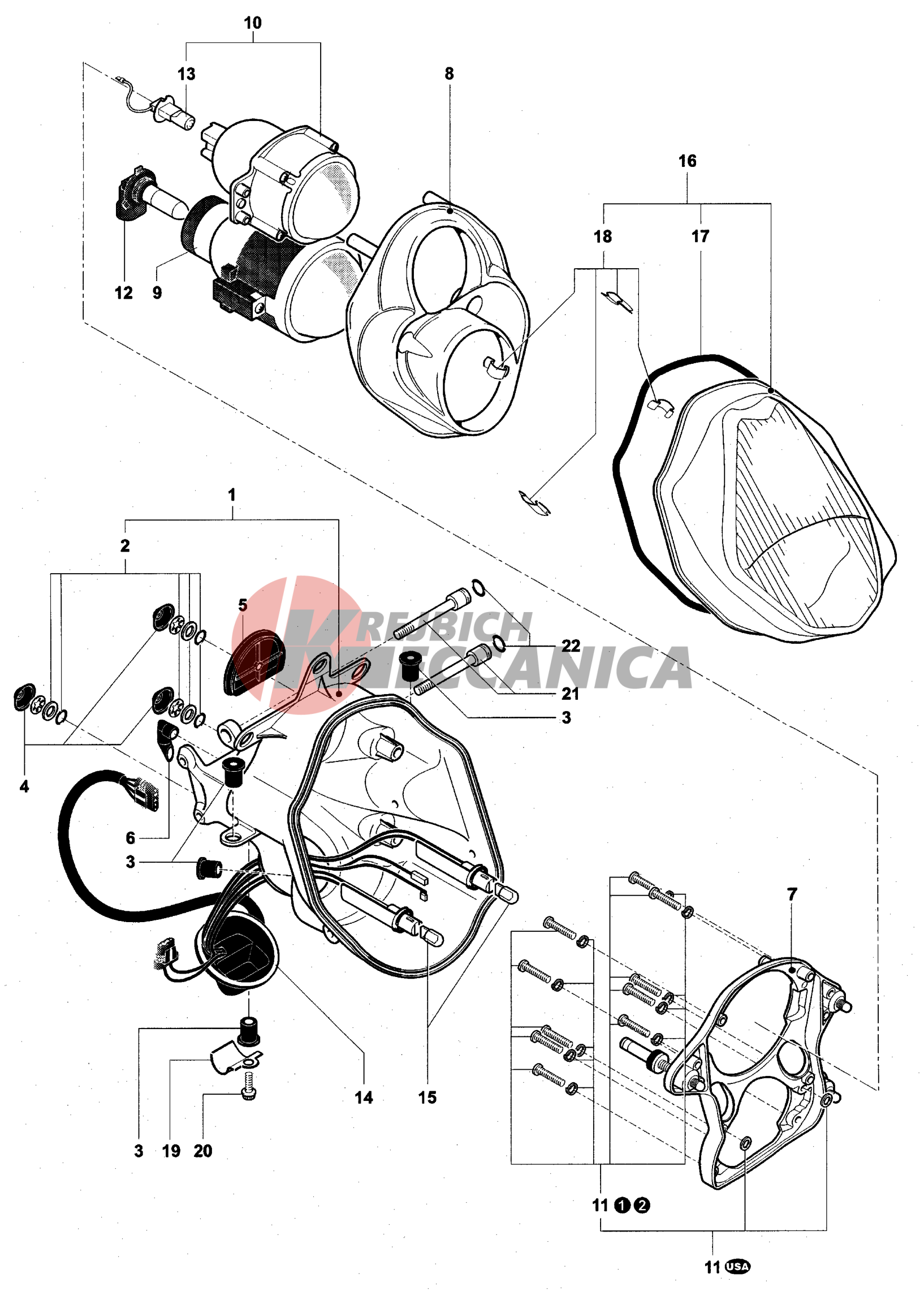 10
13
8
16
18
17
12
9
1
2
5
KREJBICH
MECCANICA
22
21
3
4
6
3
7
14
15
3
19
20
11 1 2
11 USA