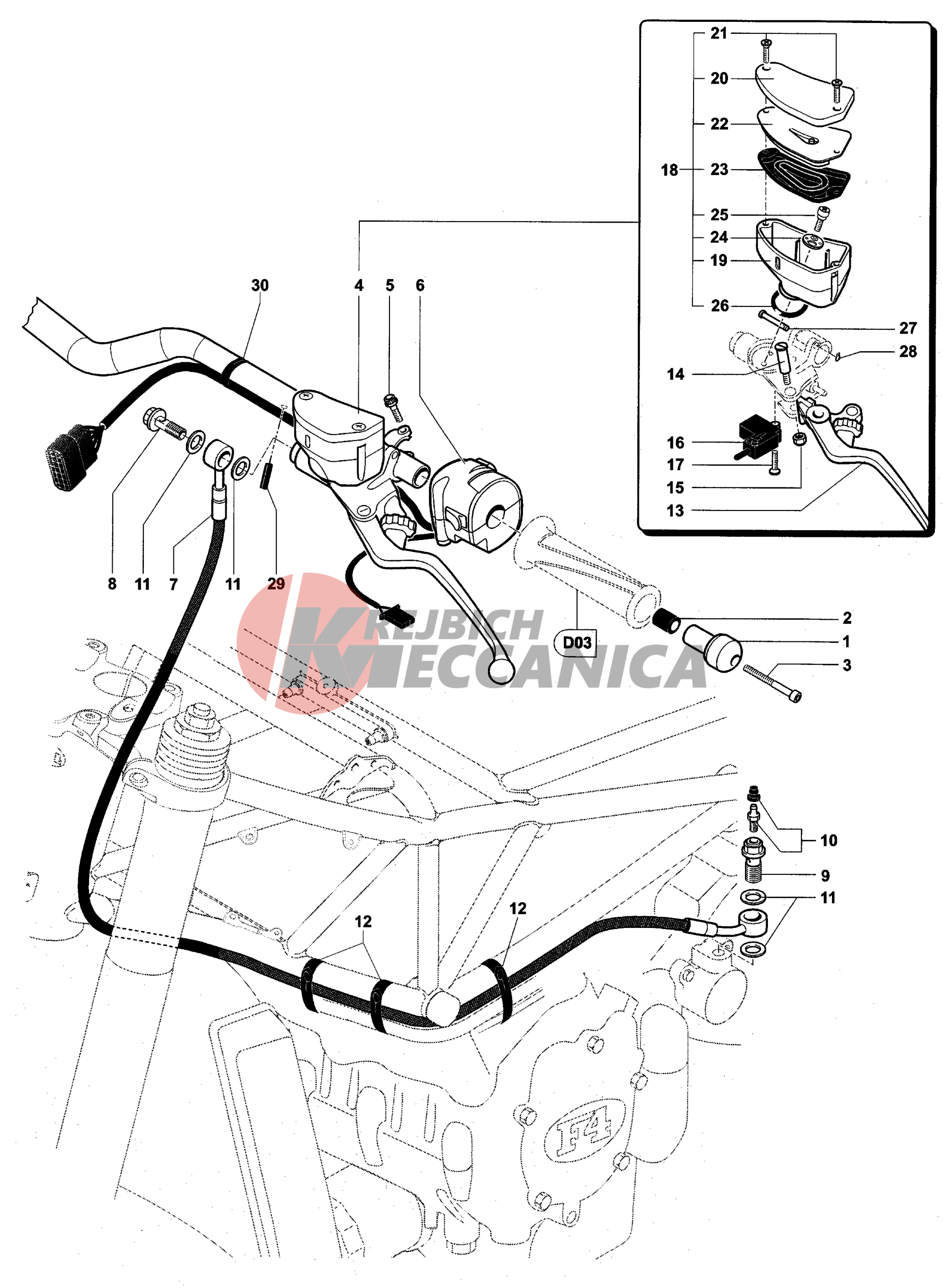 21
20
22
18
23
25
24
19
26
27
28
14
16
17
15
13
30
4
5
6
8
11
7
11
29
KREJBICH
MECCANICA
D03
2
1
3
10
9
11
12
12
F4