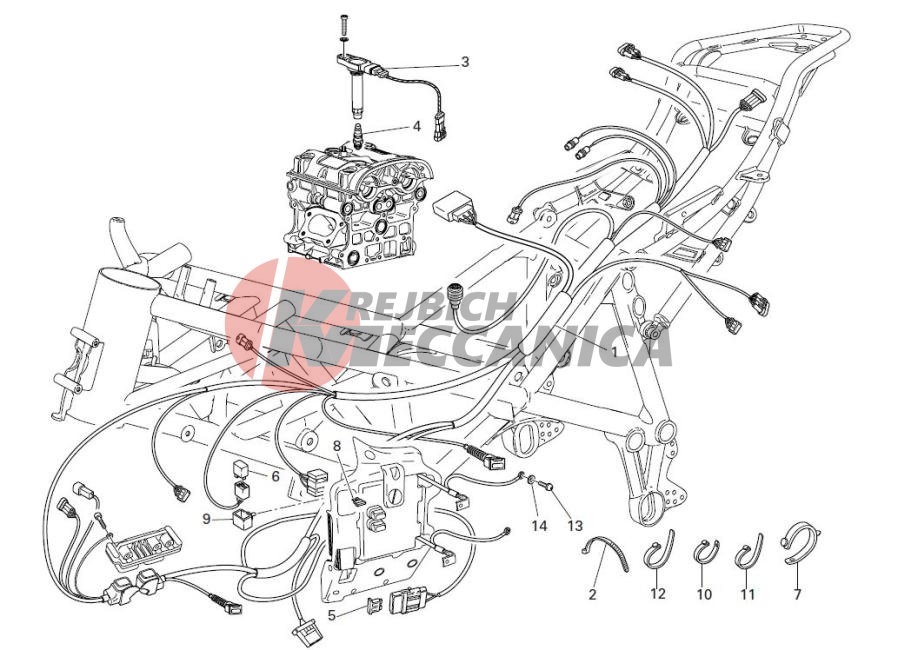 3
4
KREJBICH
MECCANICA
1
8
6
9
14
13
5
2
12
10
11
7