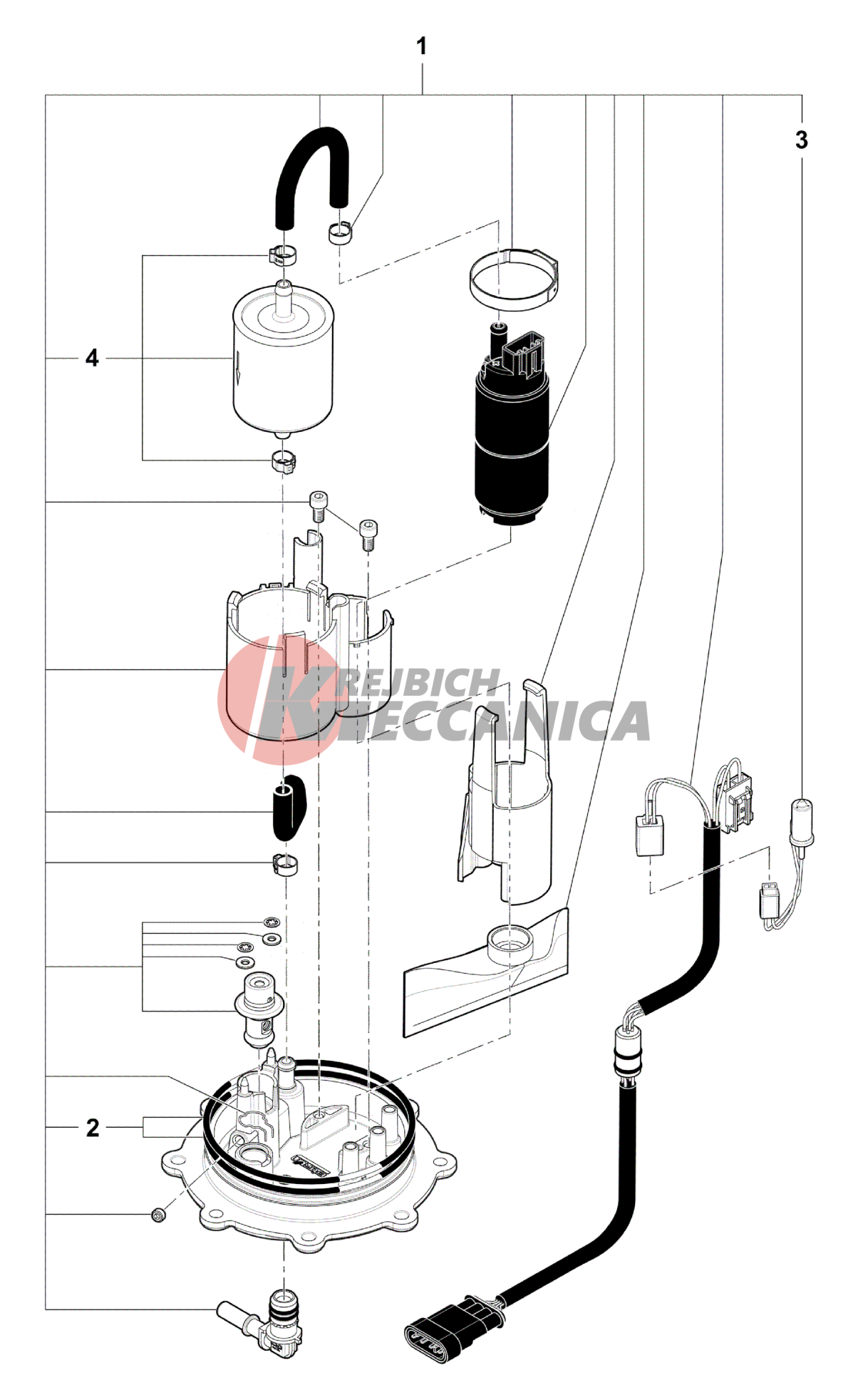 1

3

4

KREJBICH MECCANICA

2