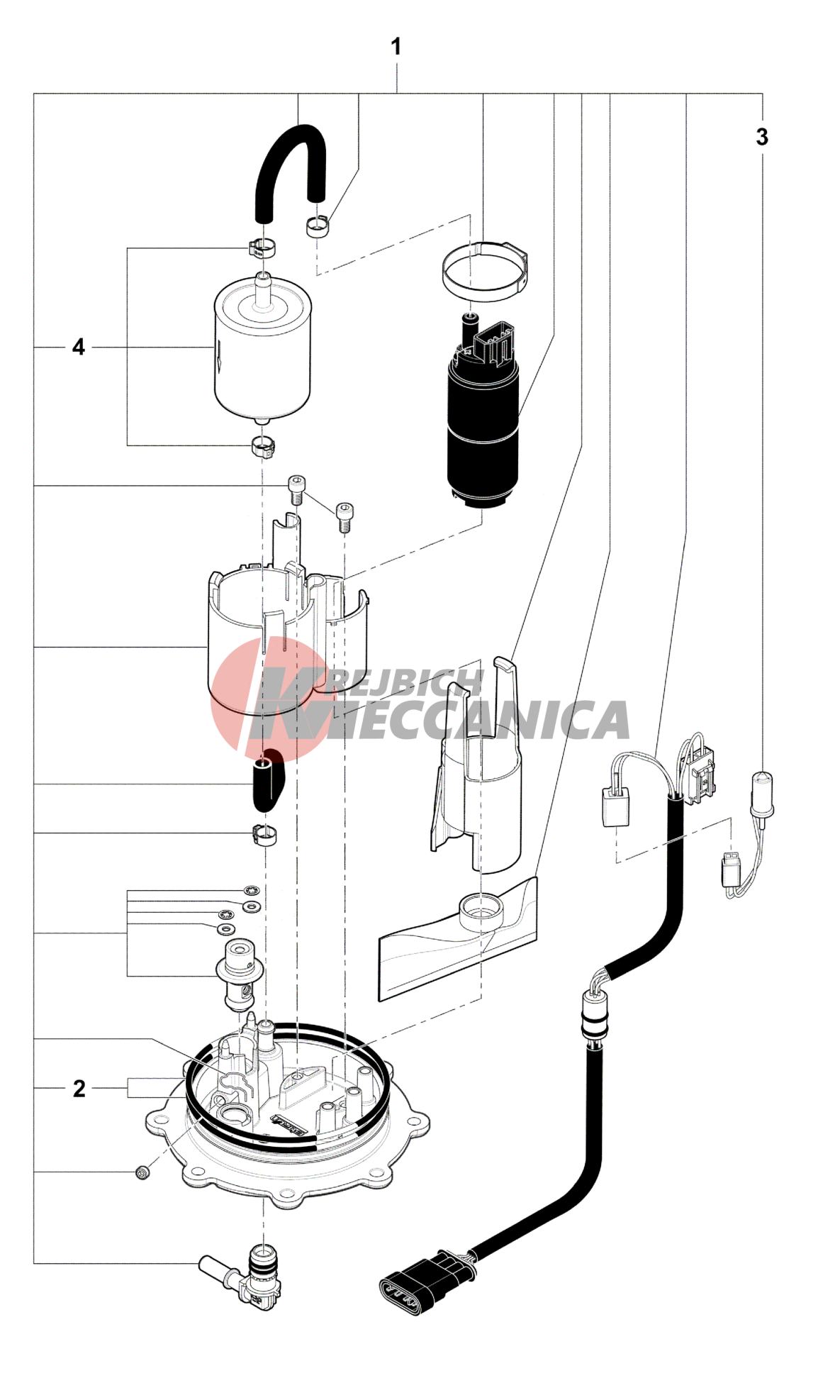 1

3

4

KREJBICH MECCANICA

2