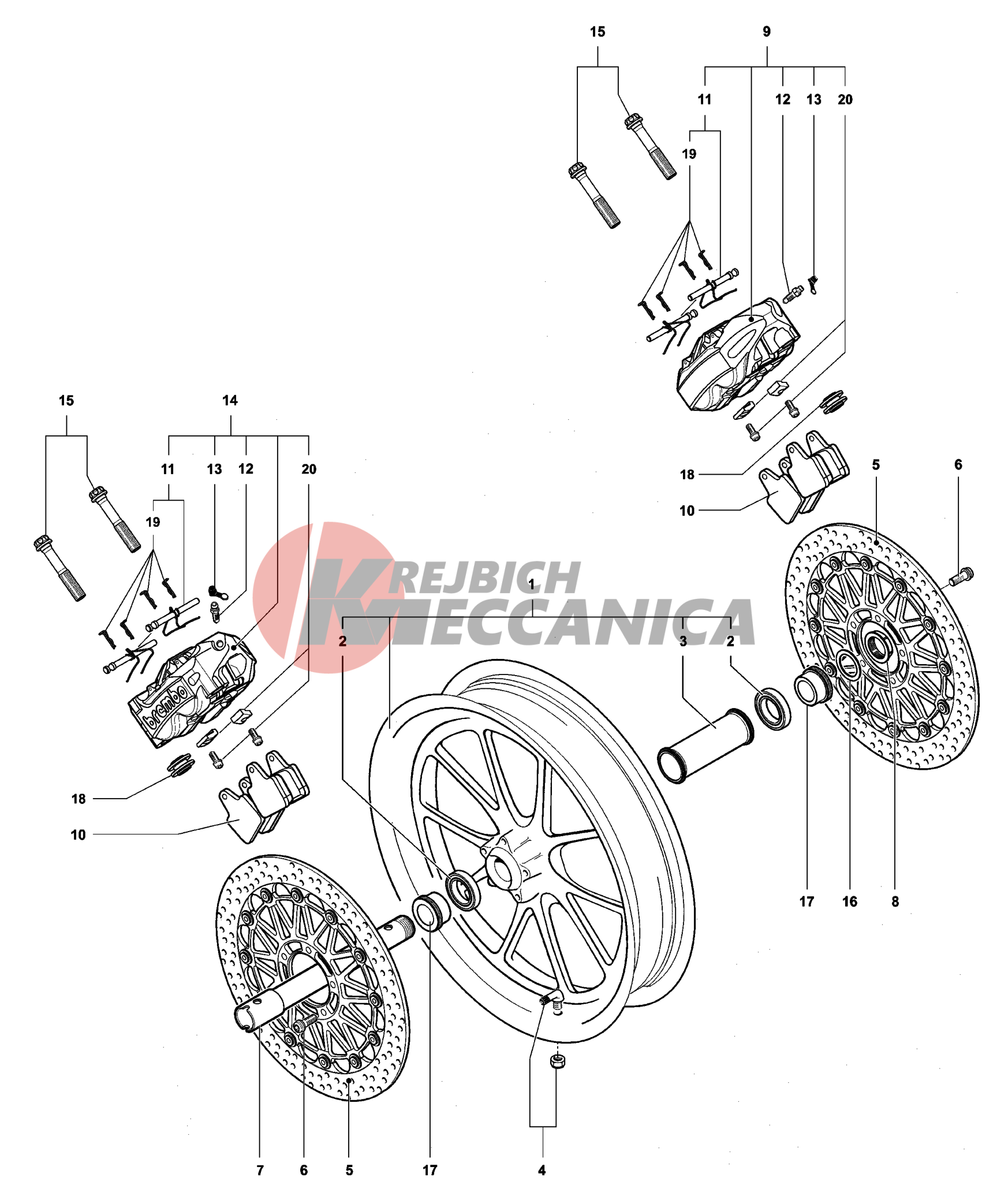 15
9
11
12
13
20
19
18
10
5
6
15
14
11
13
12
20
19
KREJBICH
MECCANICA
1
2
3
2
brembo
18
10
17
16
8
7
6
5
17
4