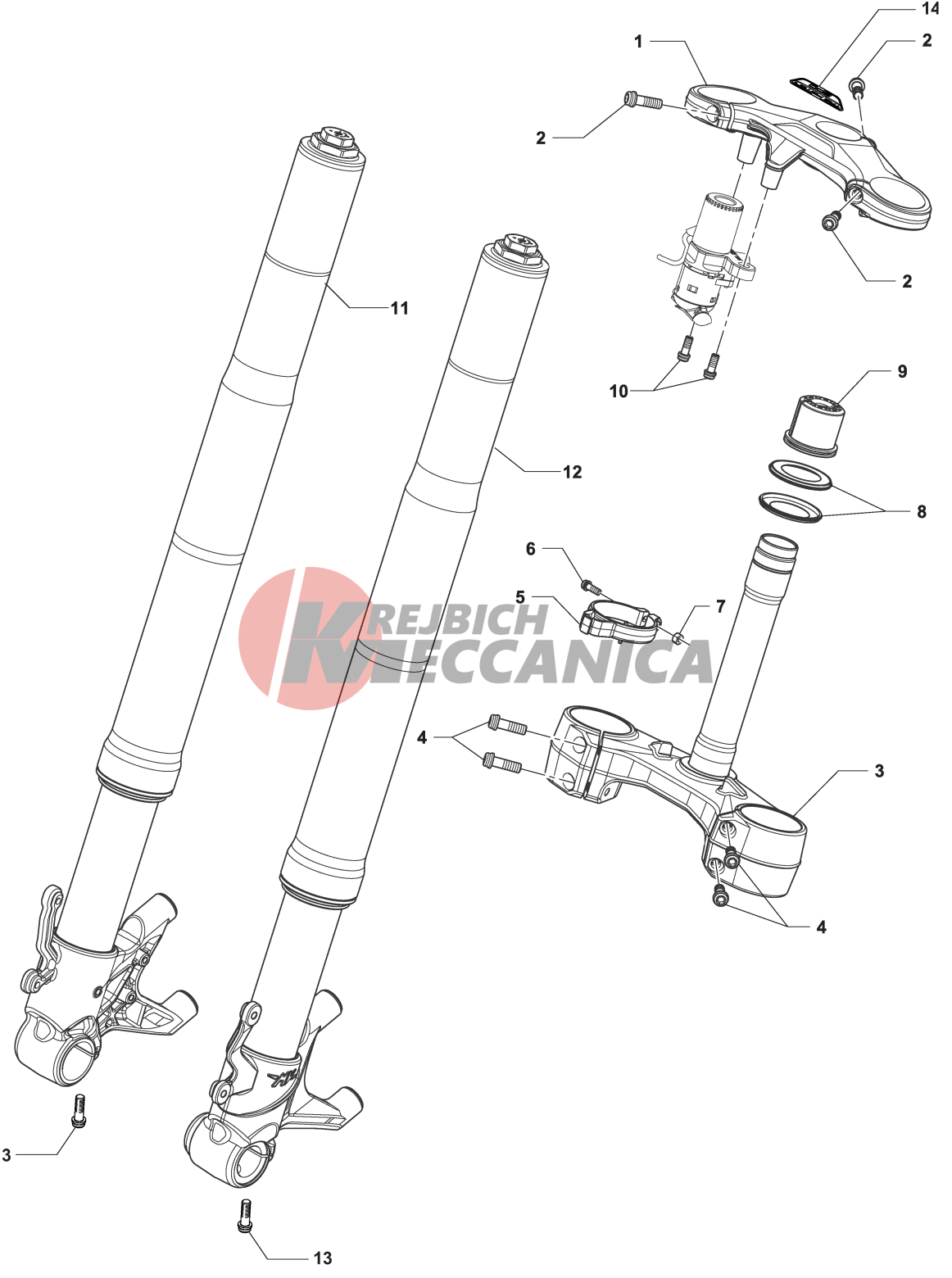 14
1
2
2
2
11
10
9
12
8
6
5
7
KREJBICH
MECCANICA
4
3
4
3
13