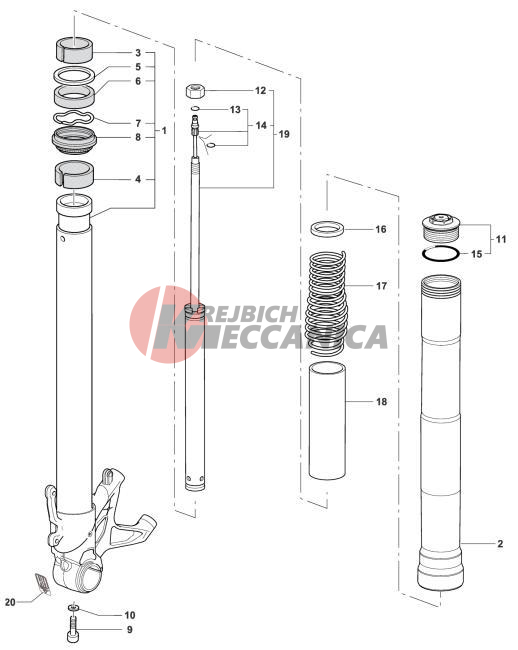 3
5
6
7
8
1
4
12
13
14
19
16
11
15
17
KREJBICH MECCANICA
18
2
20
10
9