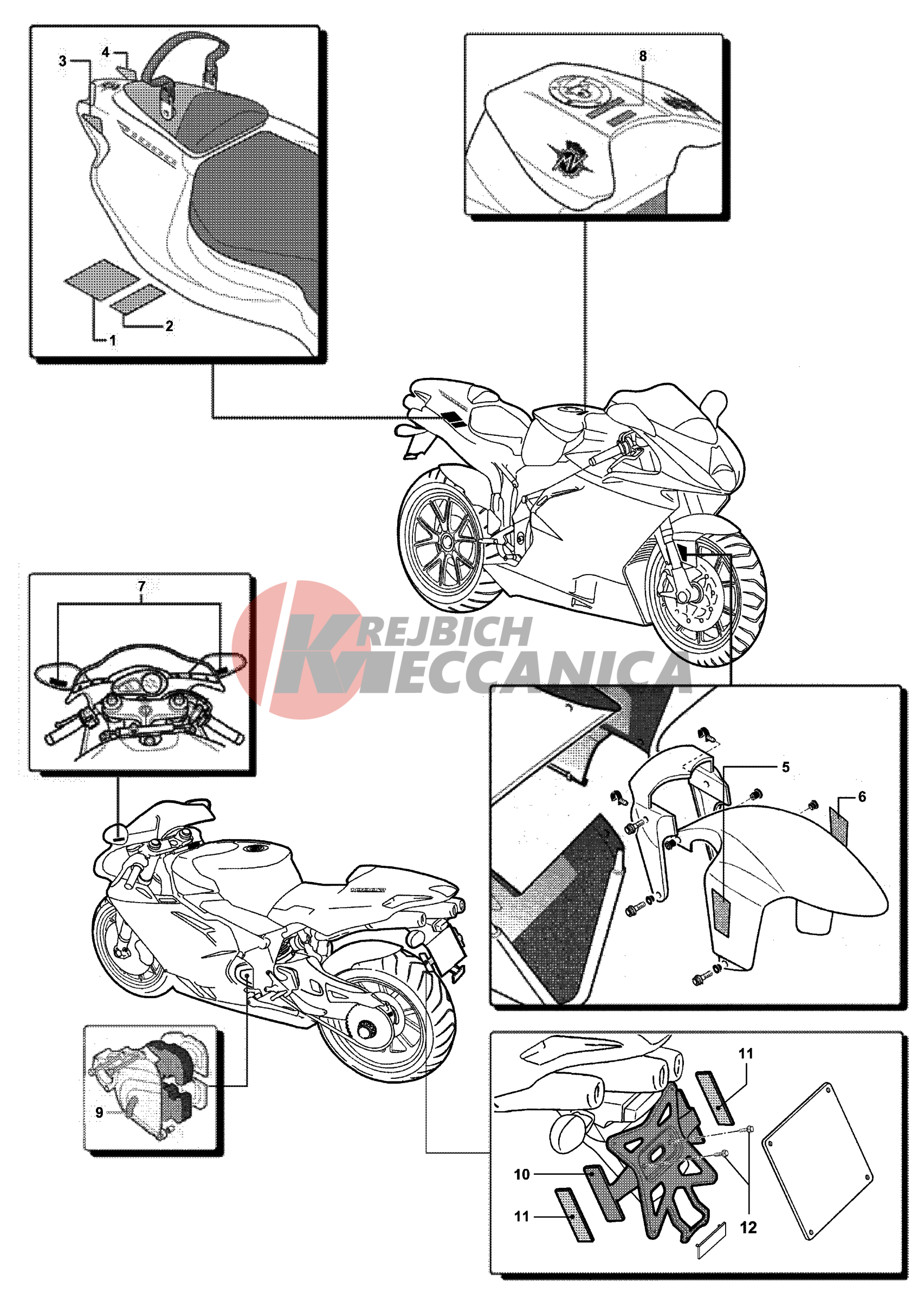 3
4
2
1
8
7
KREJBICH
MECCANICA
5
6
9
11
10
11
12