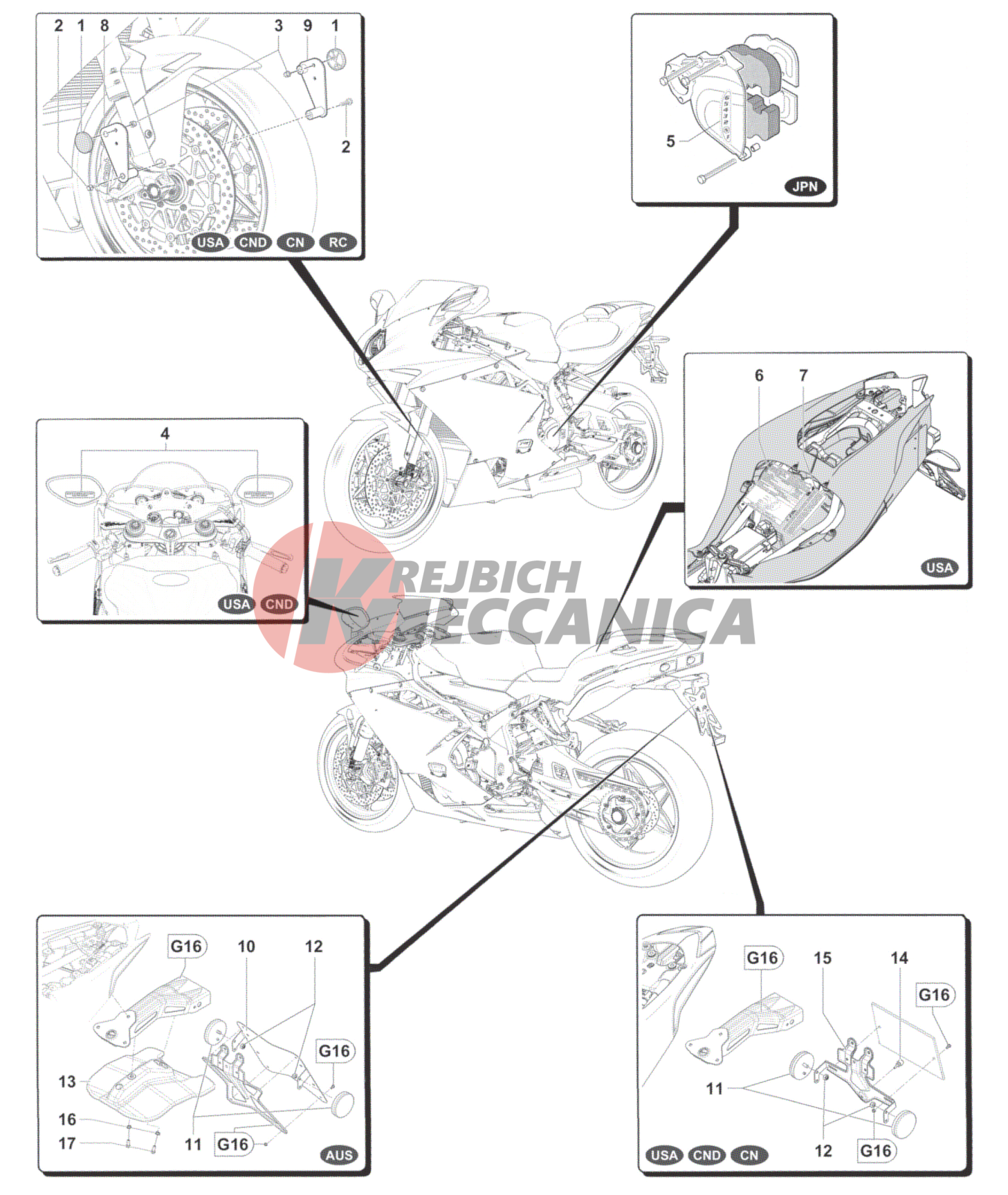 2 1 8 3 9 1
2
USA CND CN RC

5
JPN

4
USA CND

6 7
USA

KREJBICH MECCANICA

G16 10 12
G16
13
16
17
11 G16
AUS

G16 15 14
G16
11
12 G16
USA CND CN