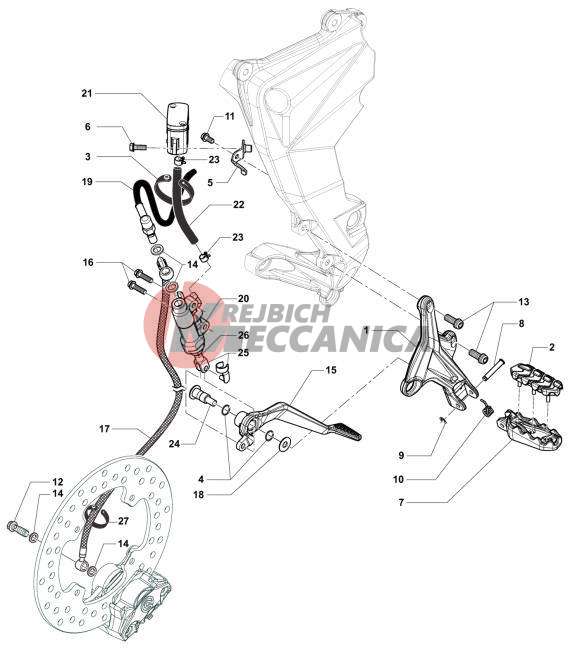 21
6
11
3
23
5
19
22
23
16
14
20
REJBICH
MECCANICA
26
25
13
1
8
2
15
17
24
4
18
9
10
7
12
14
27
14