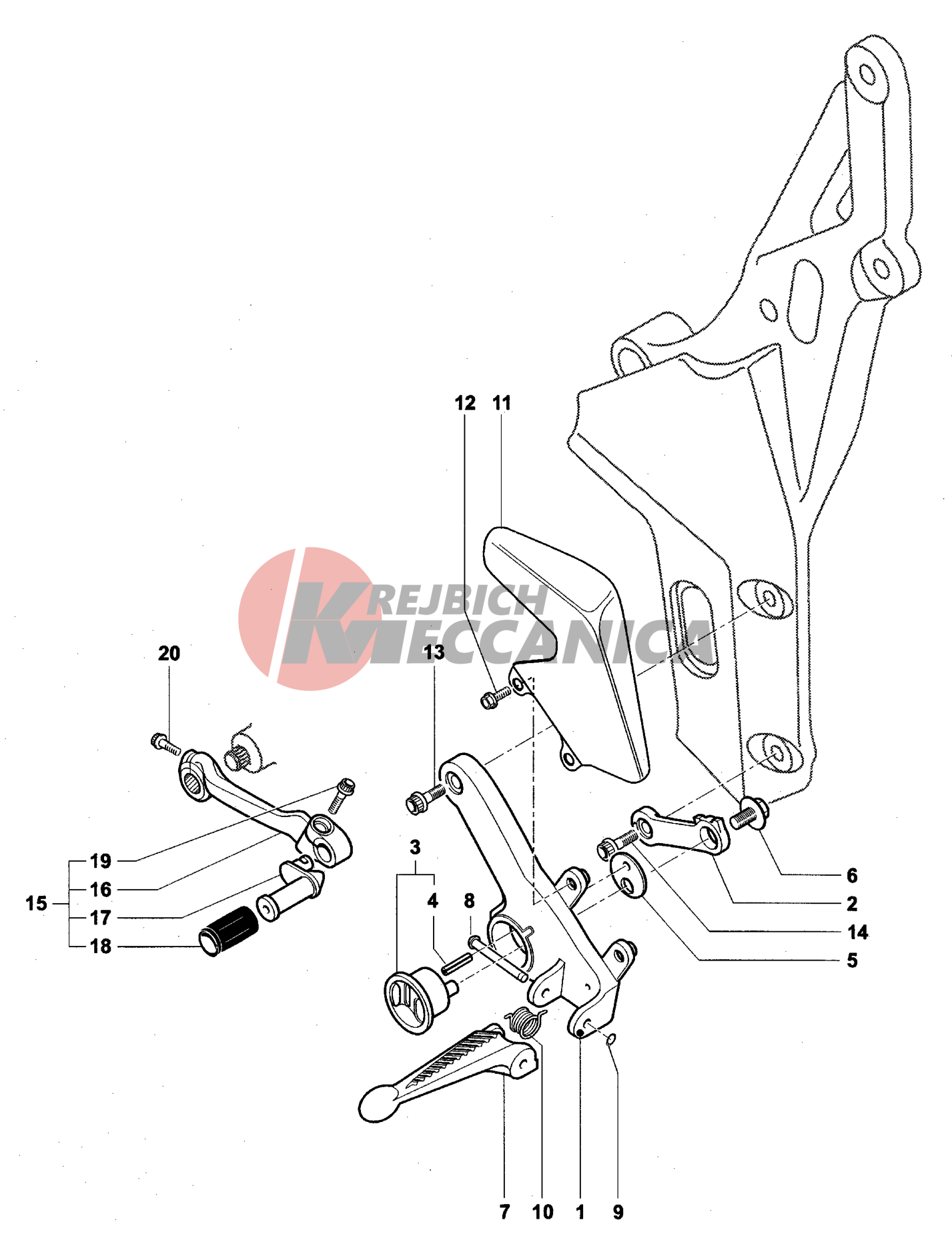 12 11

KREJBICH MECCANICA

20

13

3

4 8

19

16

15

17

18

6

2

14

5

7 10 1 9