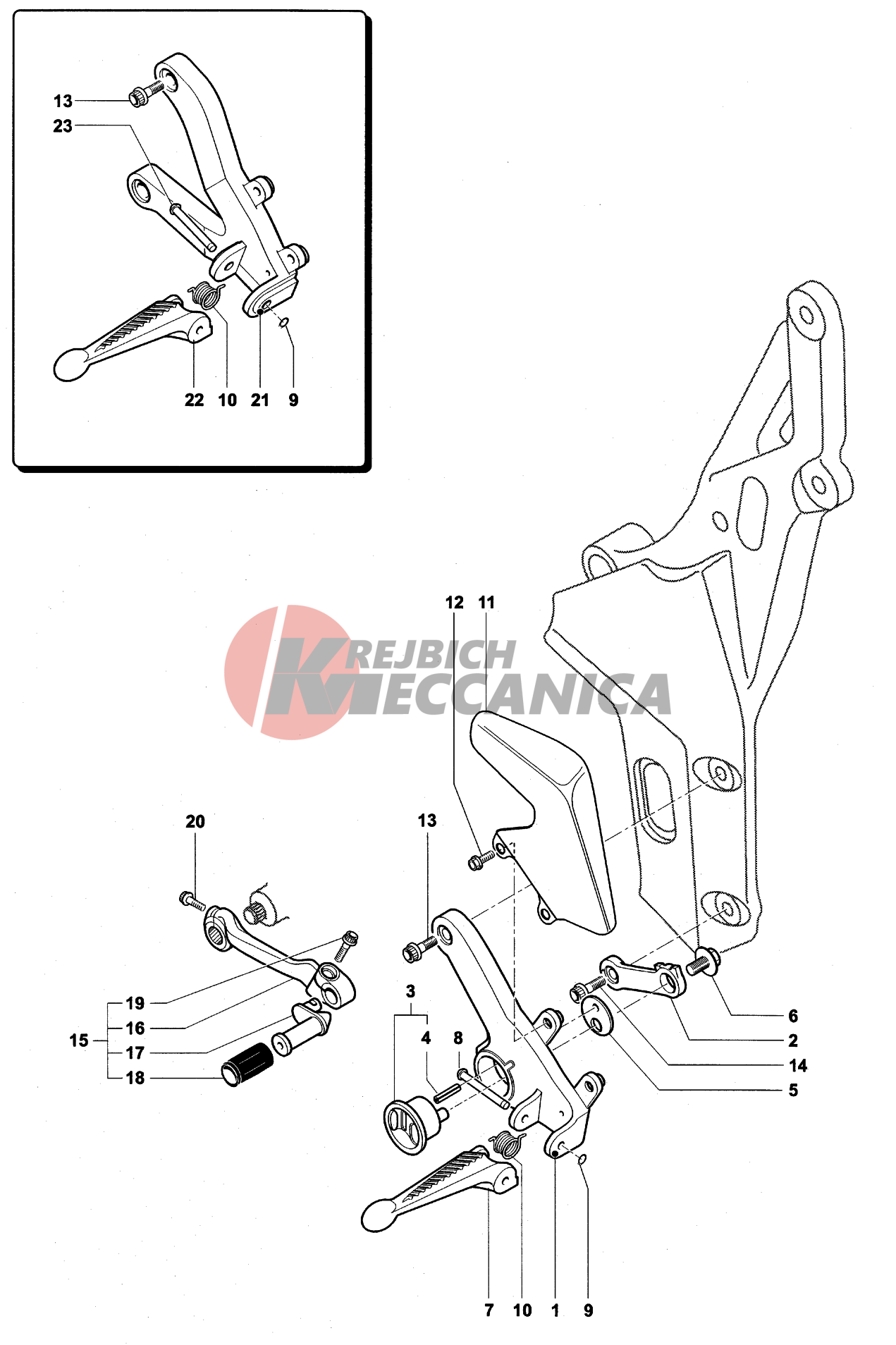 13
23
22 10 21 9

12 11

KREJBICH MECCANICA

20
13
3
4
8
19
16
15
17
18
6
2
14
5
7 10 1 9