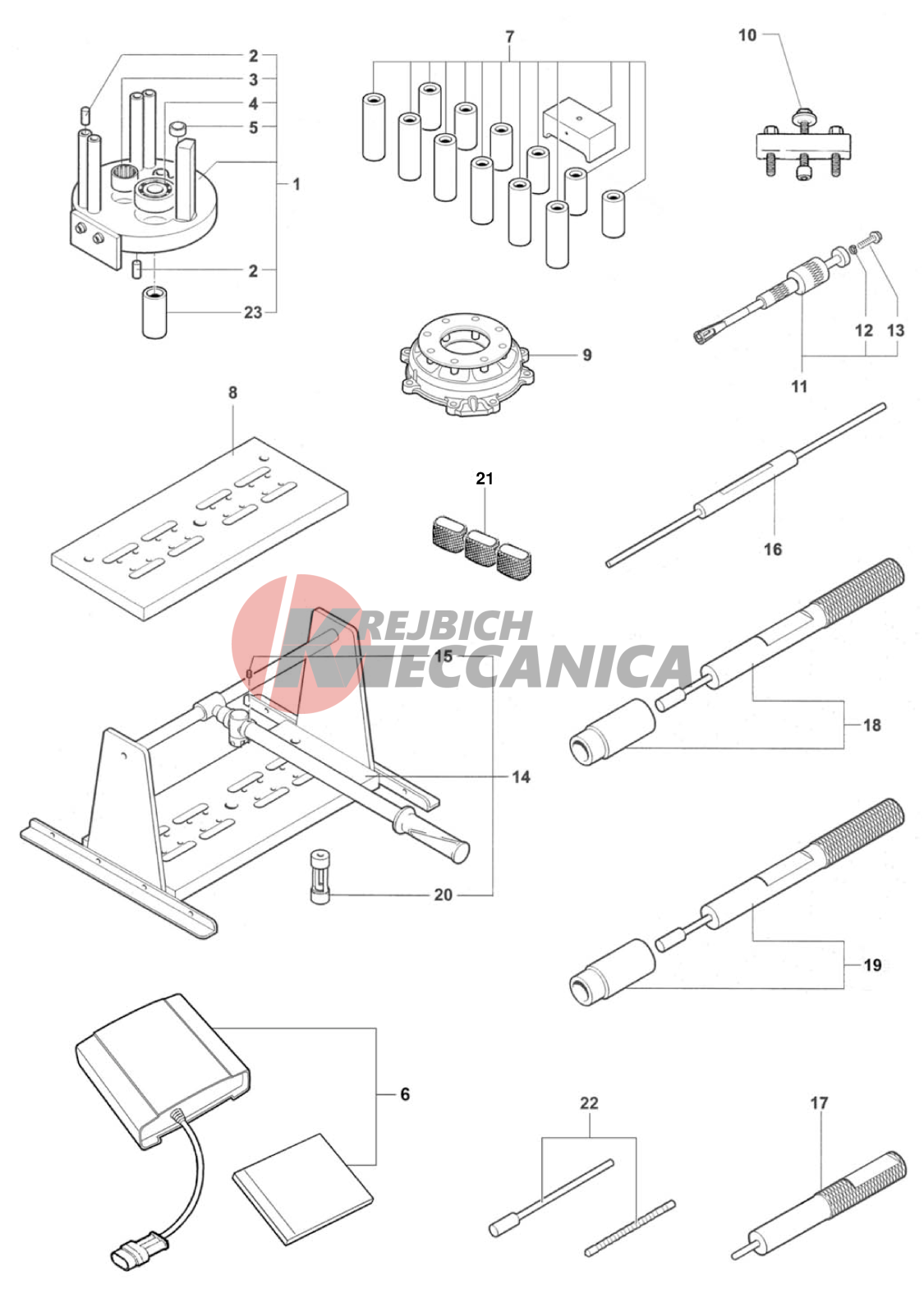 2
3
4
5
1
2
23
7
10
12
13
11
9
8
21
16
KREJBICH
MECCANICA
15
18
14
20
19
6
22
17