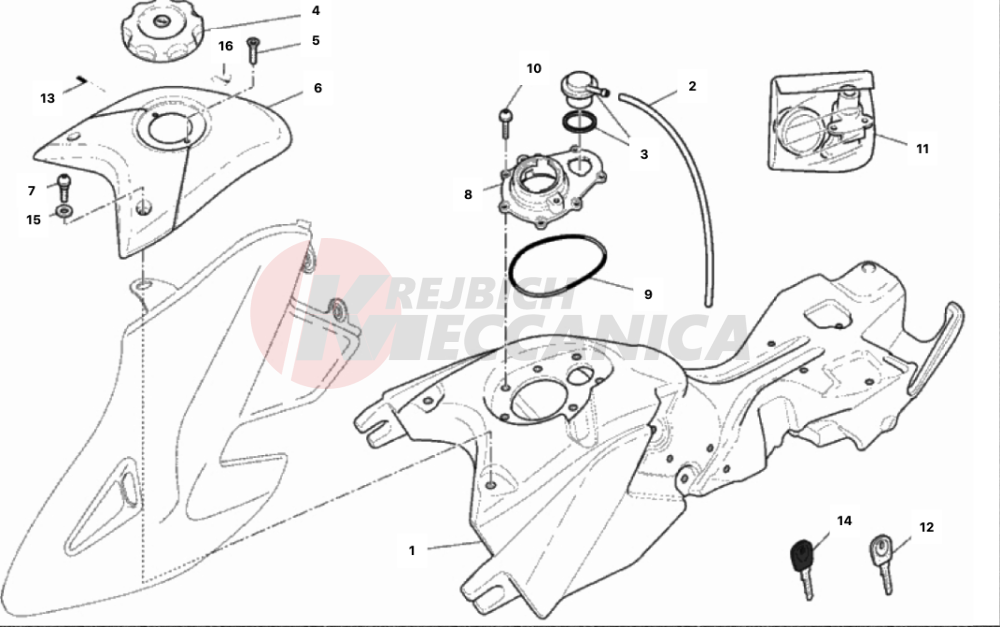 4
16
5
13
6
7
15
10
2
3
8
11
9
KREJBICH MECCANICA
1
14
12