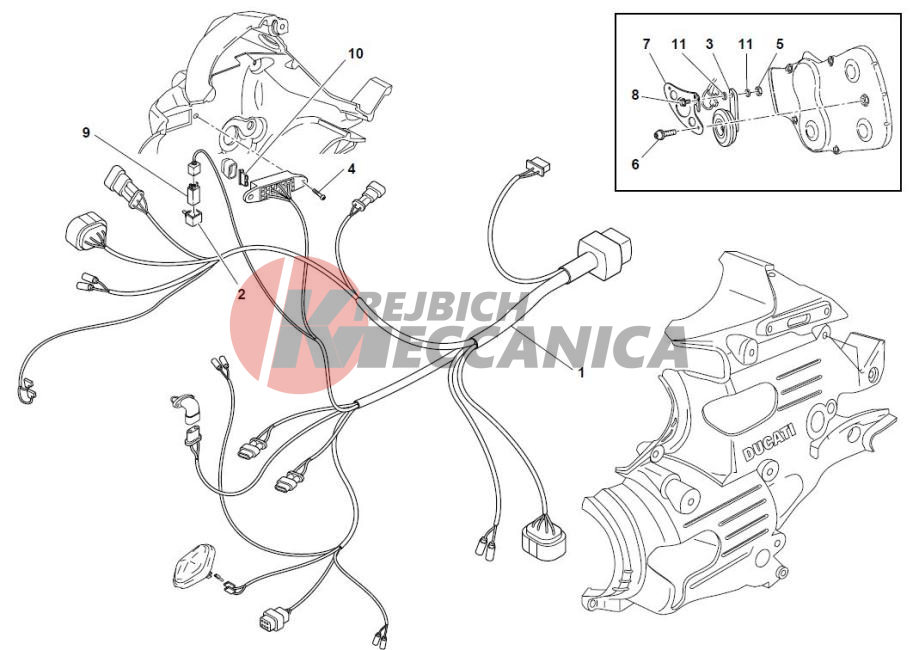 10
9
4
2
1
7
11
3
11
5
8
6
KREJBICH
MECCANICA
DUCATI