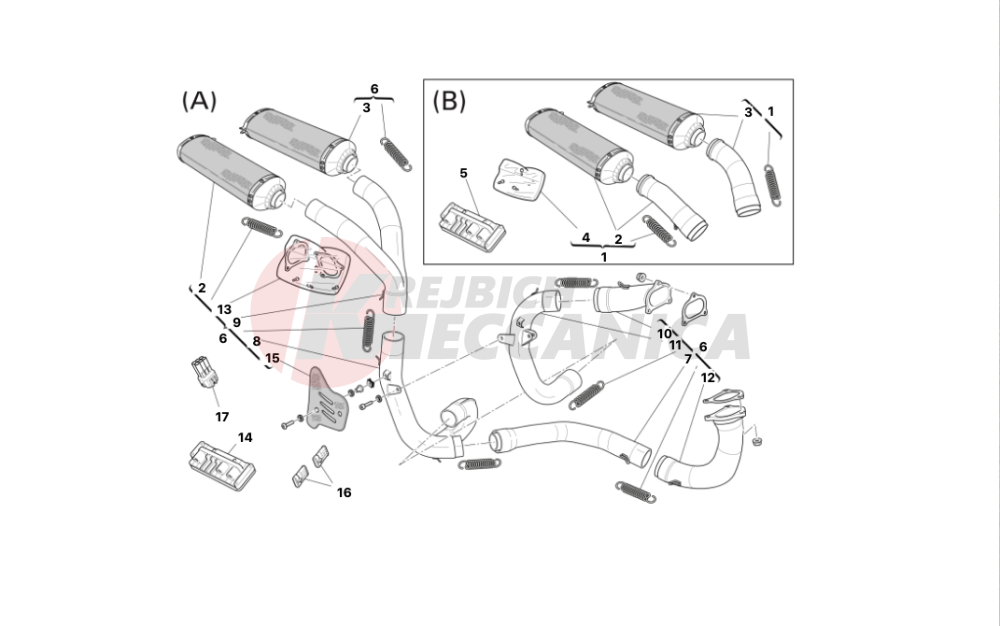 (A)

6
3
2
13
9
6
8
15
17
14
16

(B)

3
1
5
4
2
1

10
11
6
7
12

REJBICEK MECCANICA