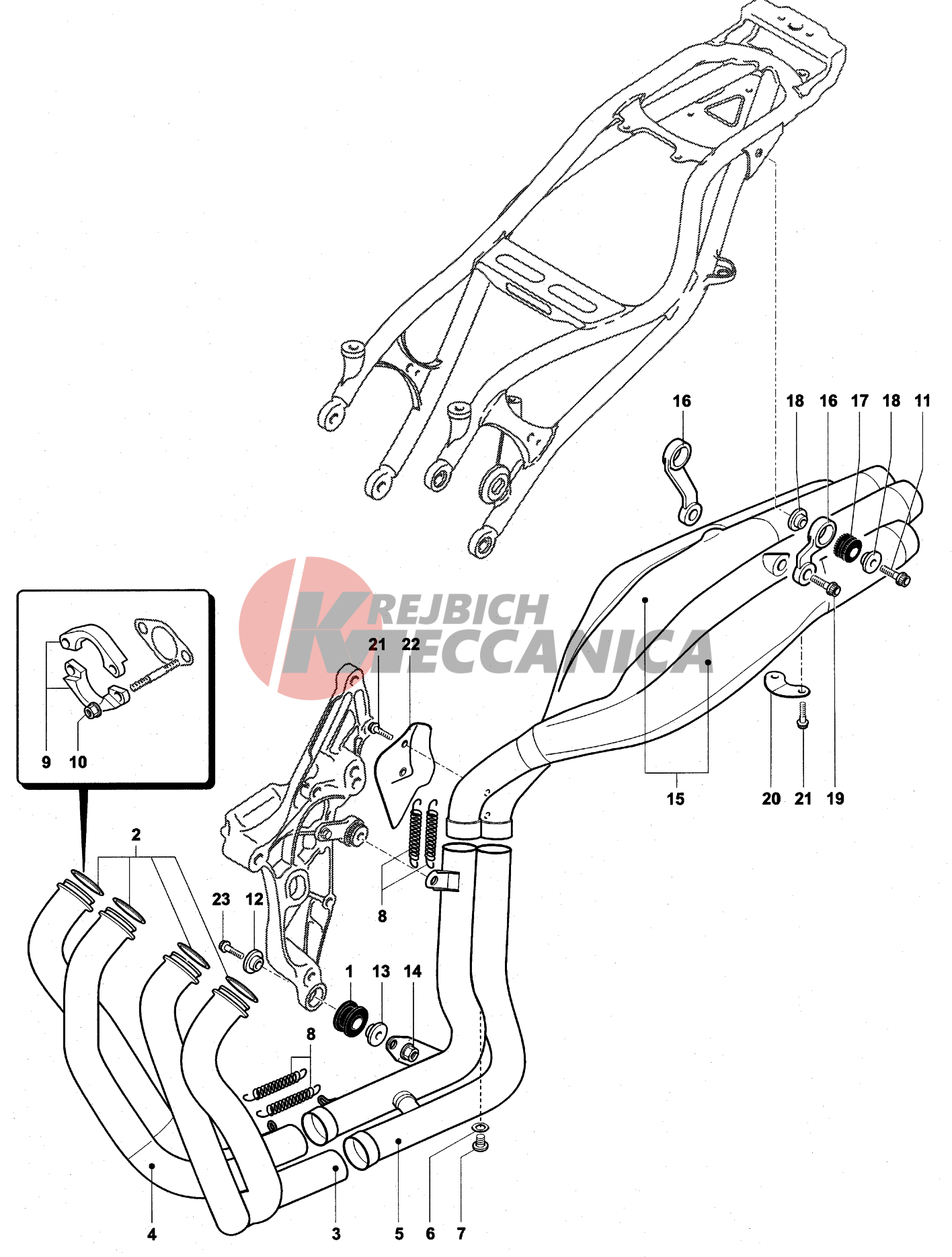 16
18 16 17 18 11
KREJBICH
MECCANICA
21 22
9 10
15
20 21 19
2
23 12
8
1 13 14
8
4 3 5 6 7