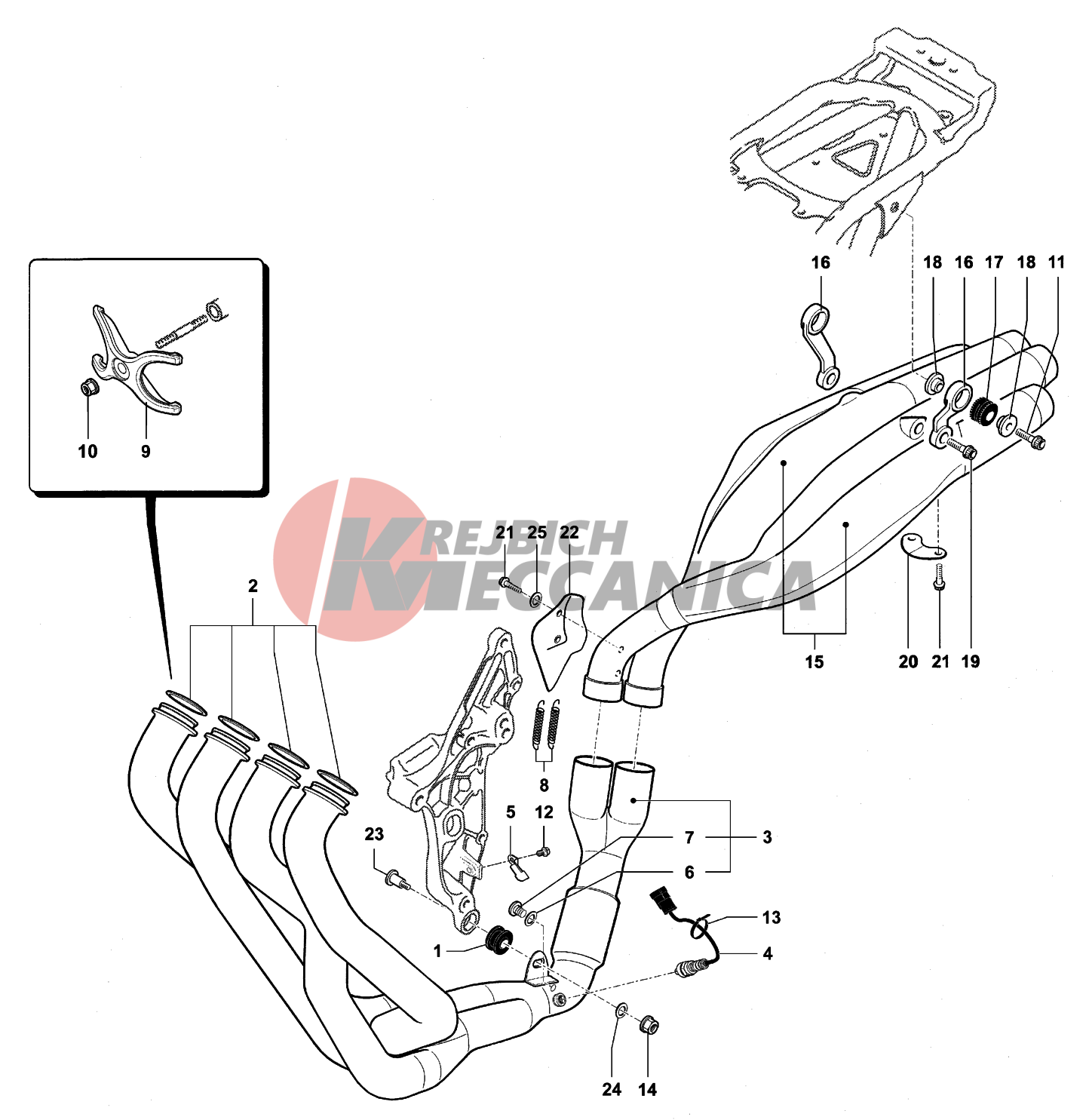 16
18
16
17
18
11
10
9
KREJBICH MECCANICA
21
25
22
2
15
20
21
19
8
5
12
23
7
3
6
13
1
4
24
14