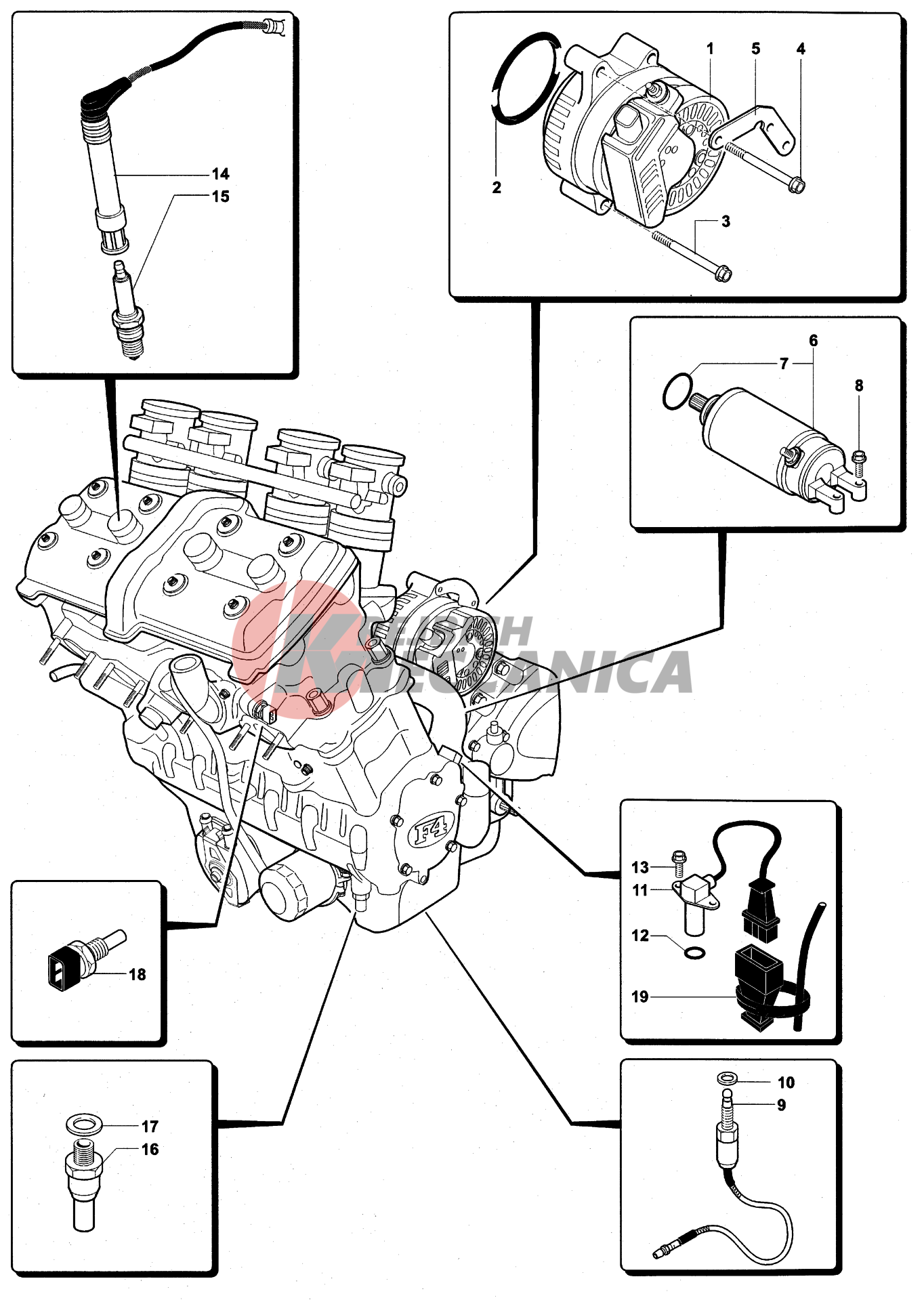 14
15
1
5
4
2
3
6
7
8
FISCH
MECCANICA
F4
13
11
12
19
18
17
16
10
9