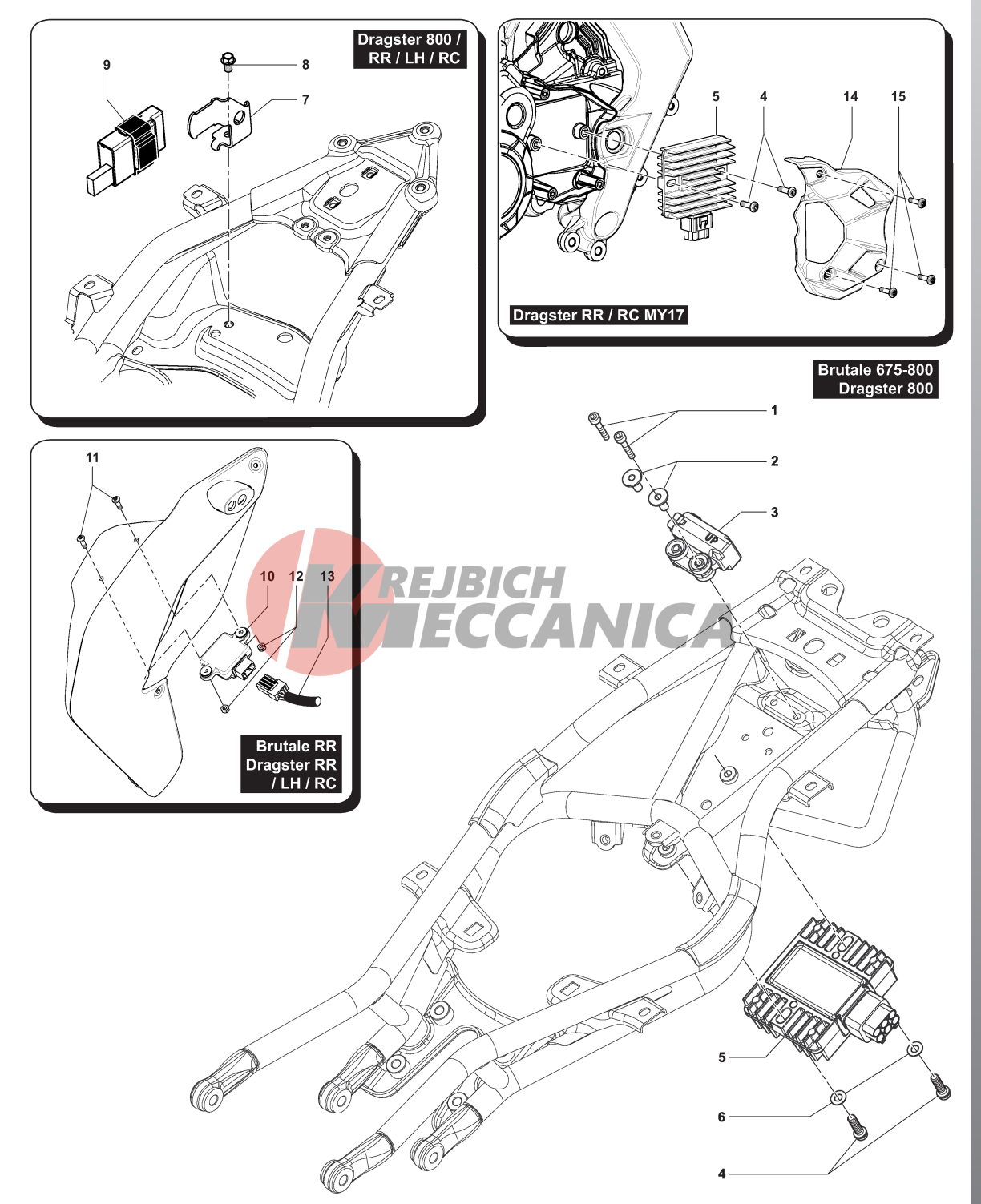 Dragster 800 / RR / LH / RC

9
8
7

5
4
14
15

Dragster RR / RC MY17

Brutale 675-800 Dragster 800

1
2
3
UP

11
10
12
13

KREJBICH MECCANICA

Brutale RR Dragster RR / LH / RC

5
6
4