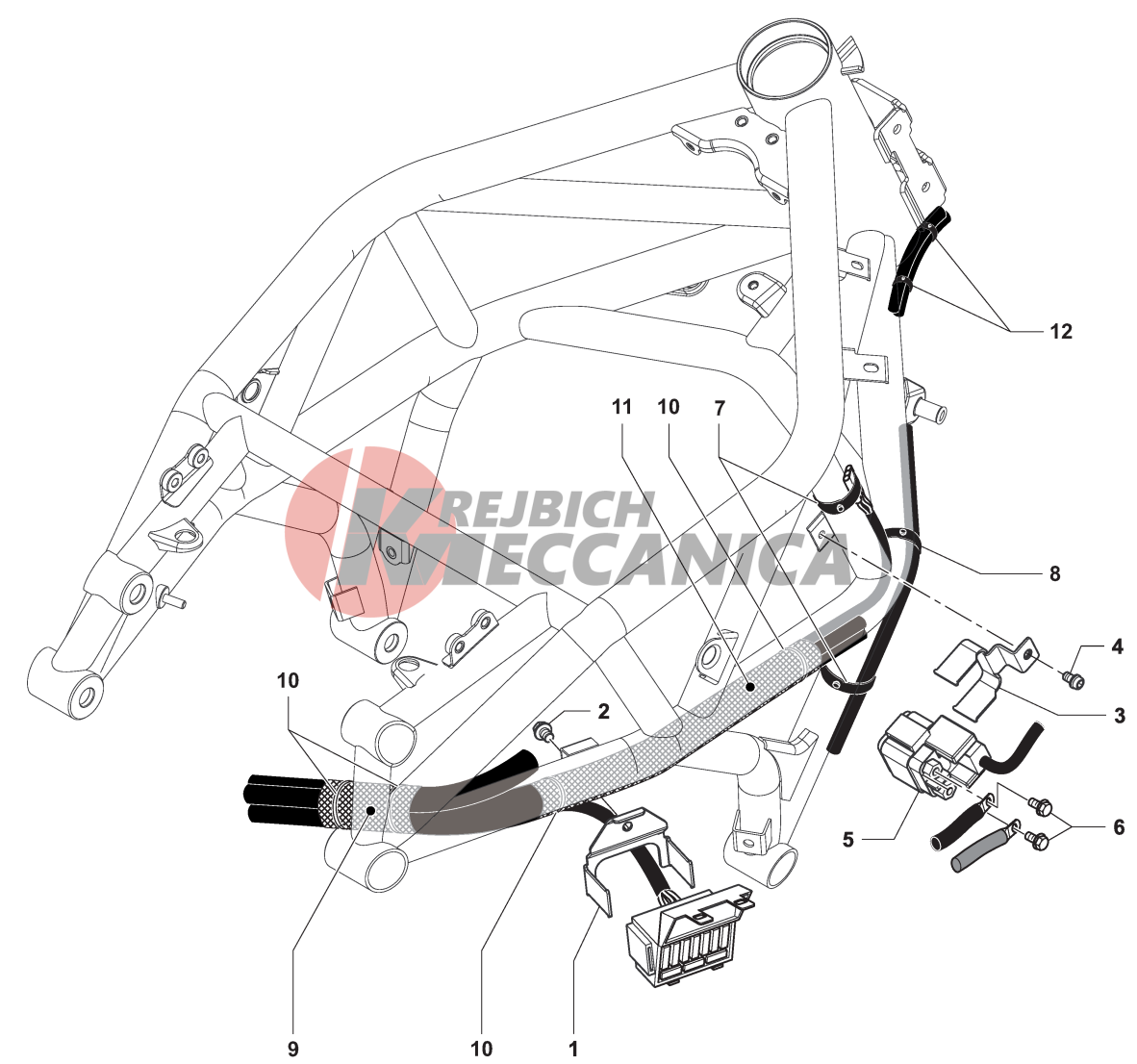 12
11
10
7
KREJBICH
MECCANICA
8
4
3
10
2
5
6
9
10
1