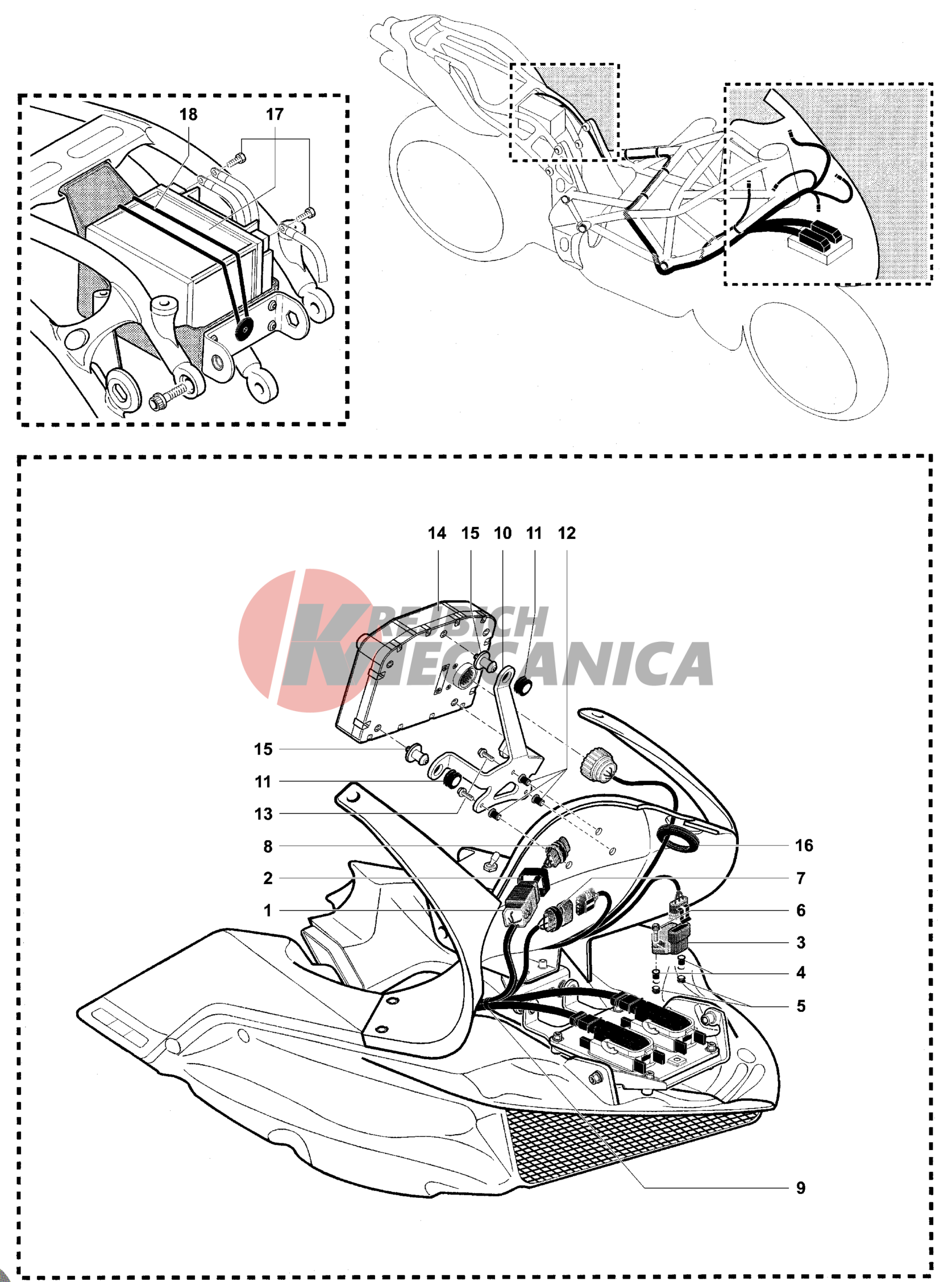 18
17

14 15 10 11 12

KREJBICH MECCANICA

15
11
13
8
2
1

16
7
6
3
4
5

9