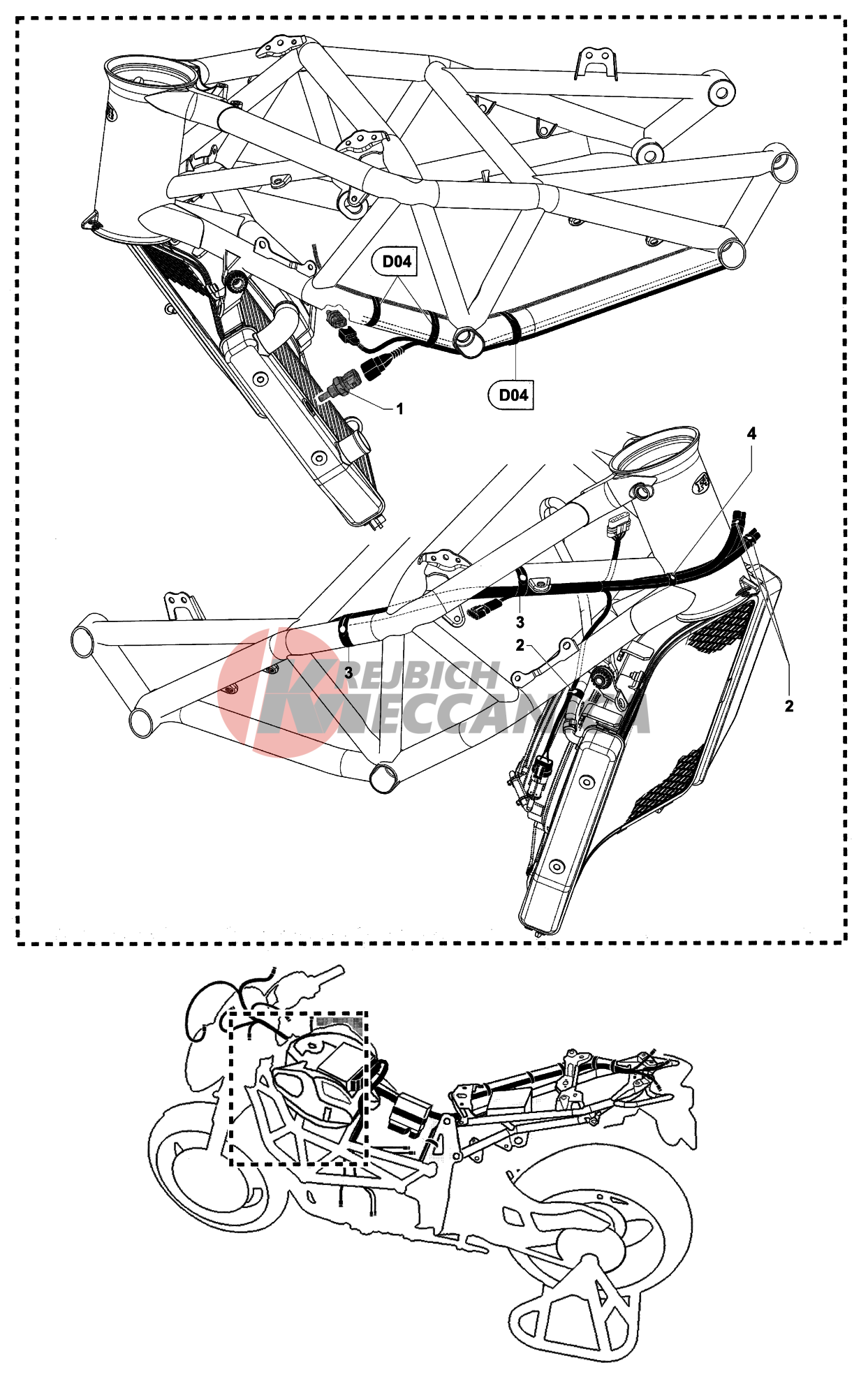 D04

D04

1

4

3

2

3

2

KREJBICH MECCANICA