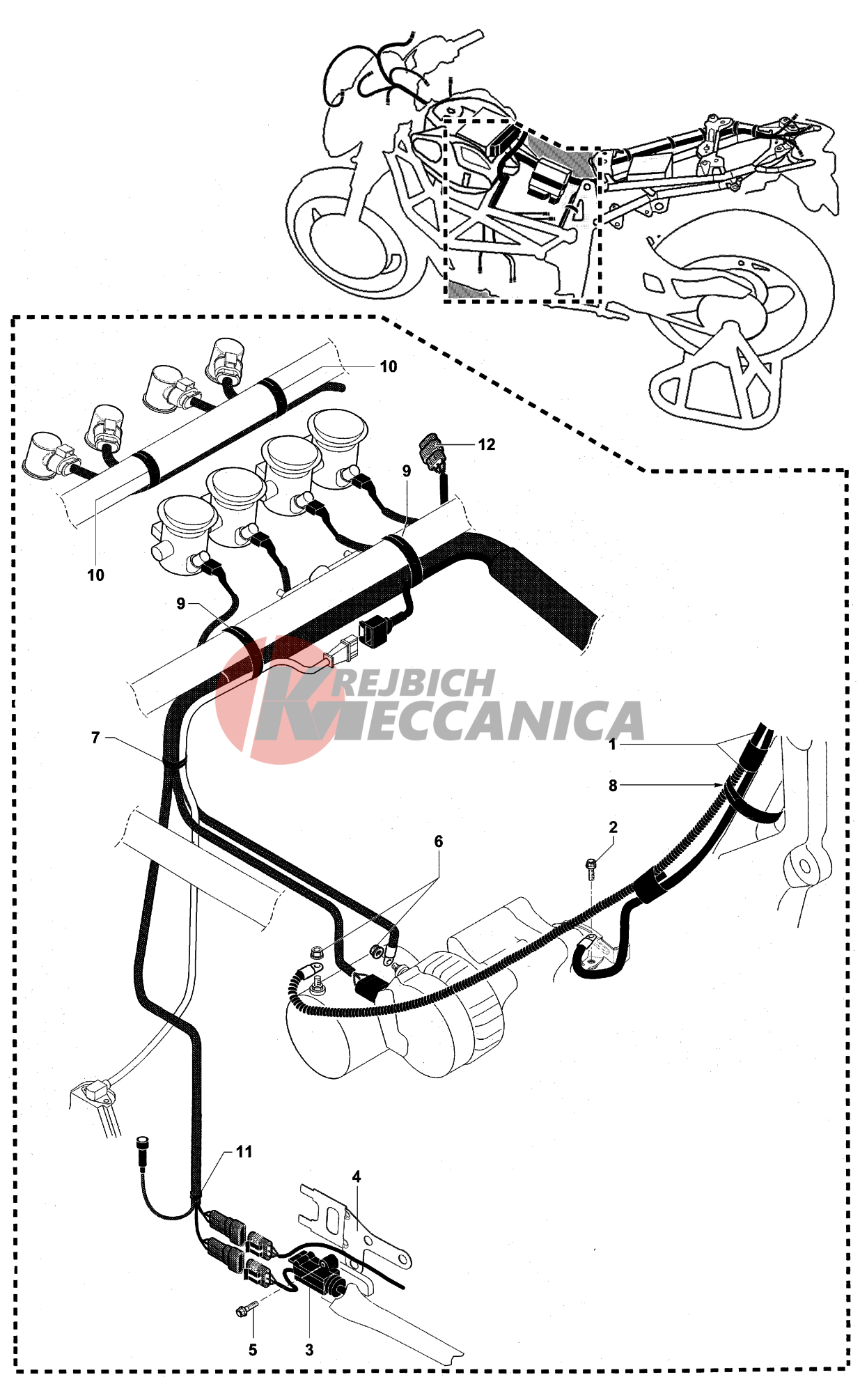 10
12
9
10
9
KREJBICH
MECCANICA
7
1
8
2
6
11
4
5
3