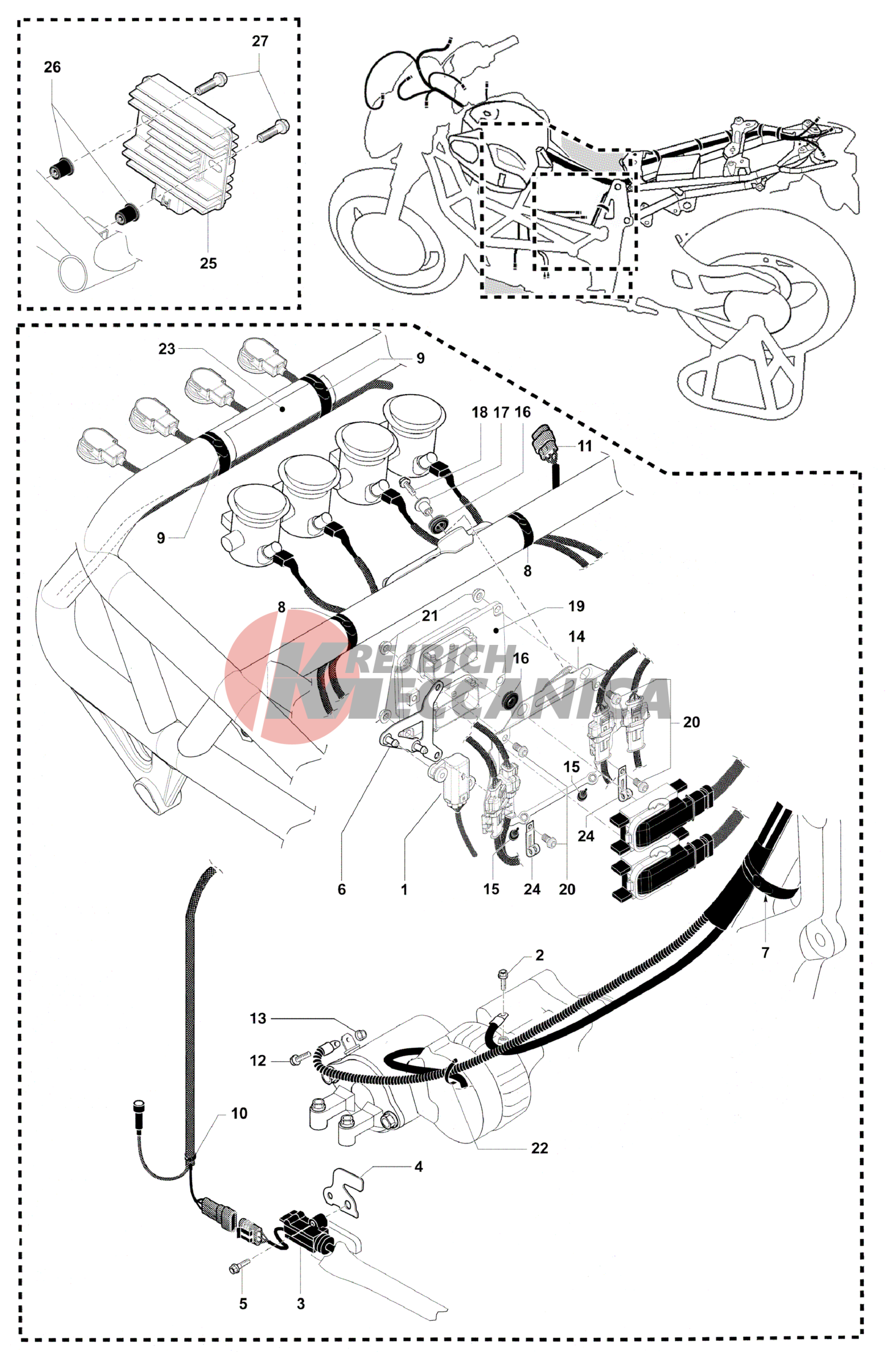 27
26
25
23
9
18 17 16
11
9
8
8
21
19
14
16
KREJBICH MECCANICA
20
15
24
6
1
15
24
20
7
2
13
12
10
22
4
5
3