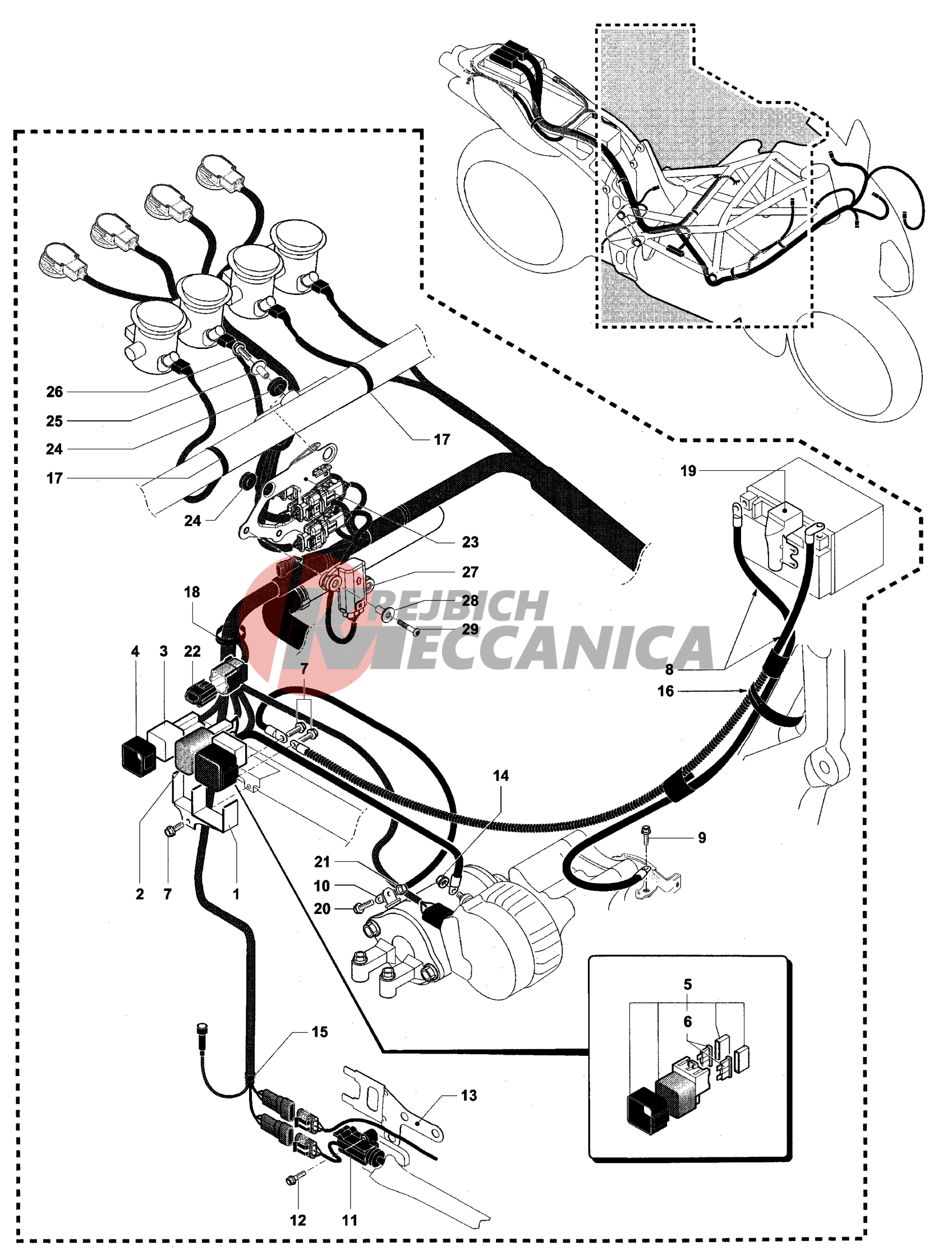 26
25
24
17
17
24
23
27
28
29
18
4
3
22
7
19
8
16
14
9
21
10
20
2
7
1
5
6
15
13
12
11
REJBICH
MECCANICA