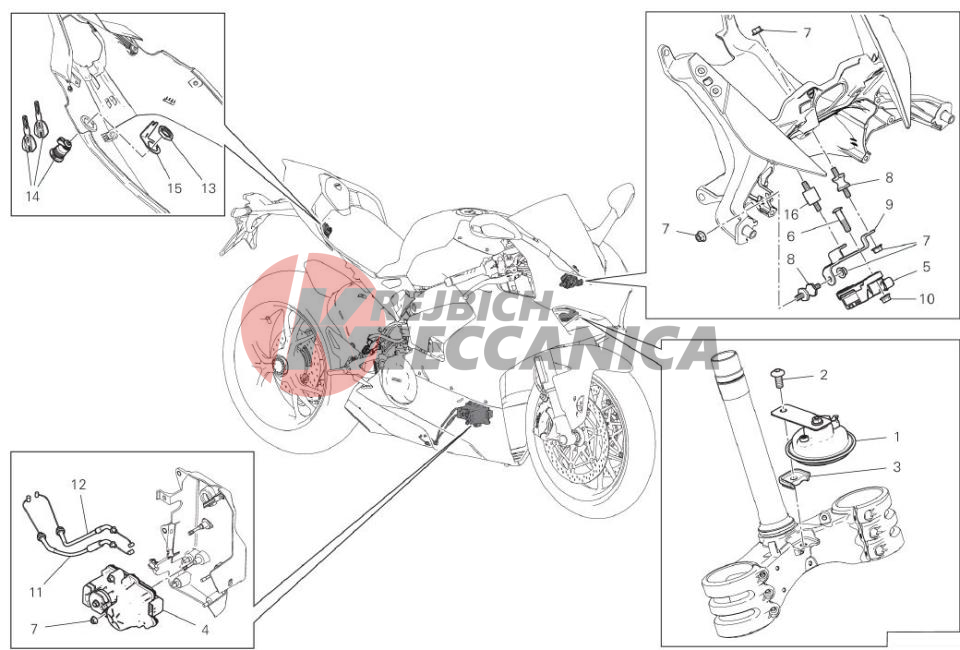 14
15
13
7
8
16
9
7
6
7
8
5
10
REJBICH MECCANICA
2
1
3
12
11
7
4