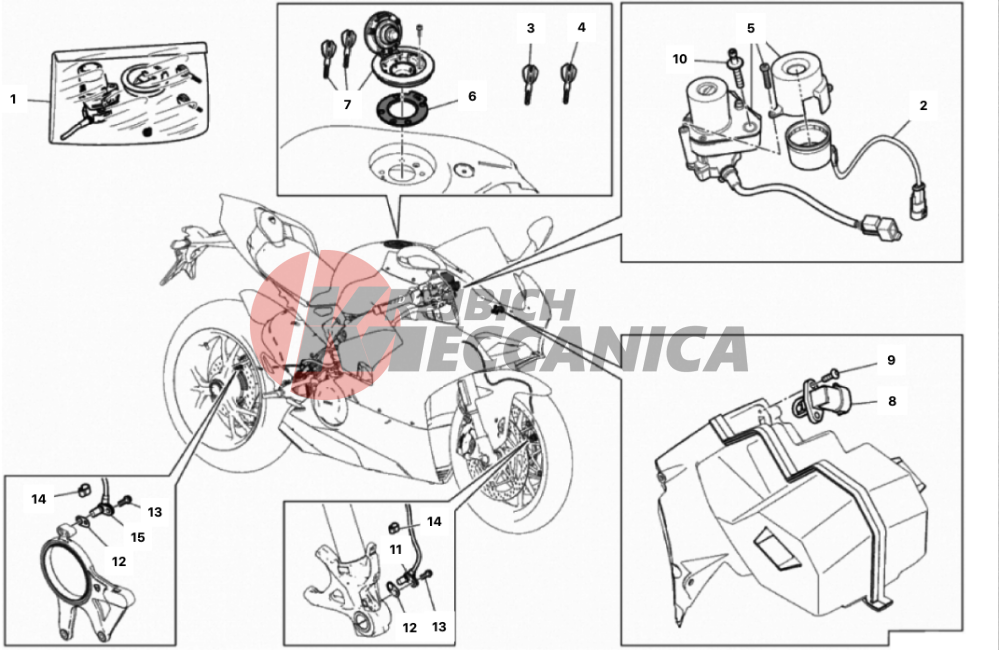 1
7
6
3
4
10
5
2
BICH
MECCANICA
9
8
14
13
15
12
14
11
12
13