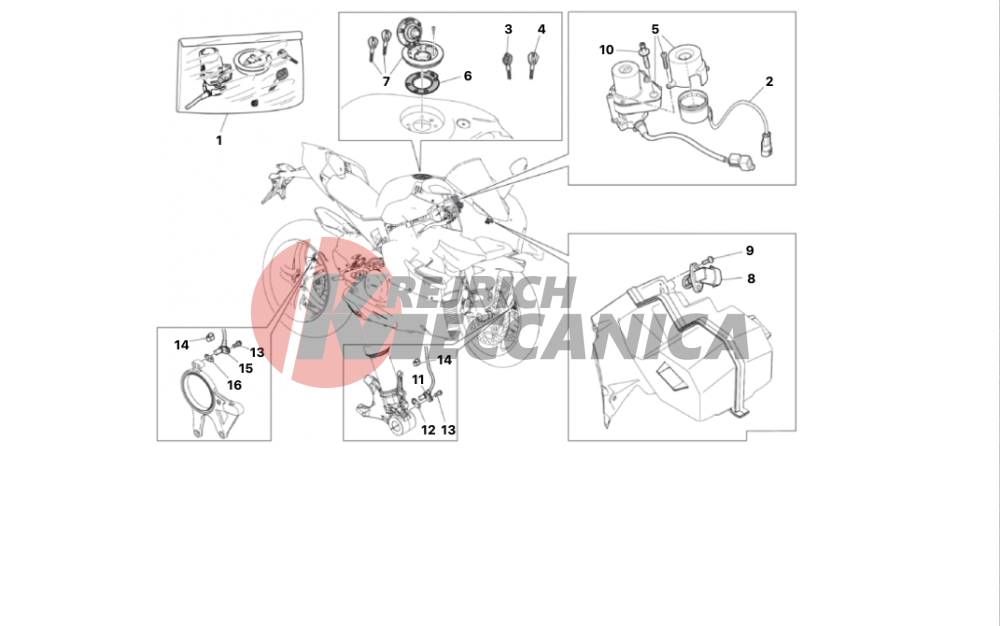 1
7
6
3
4
10
5
2
9
8
KREJBICH
MECCANICA
14
13
15
16
14
11
12
13