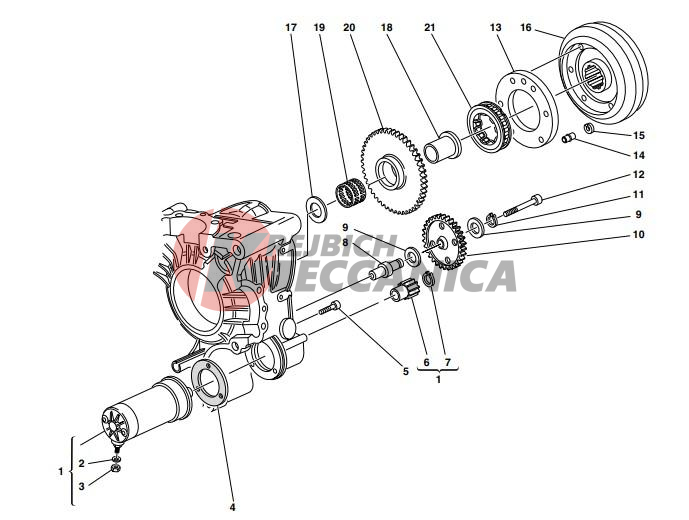 17 19 20 18 21 13 16

15

14

12

11

9

10

9

8

REJBICH
MECCANICA

5

6 7
1

1
2
3

4