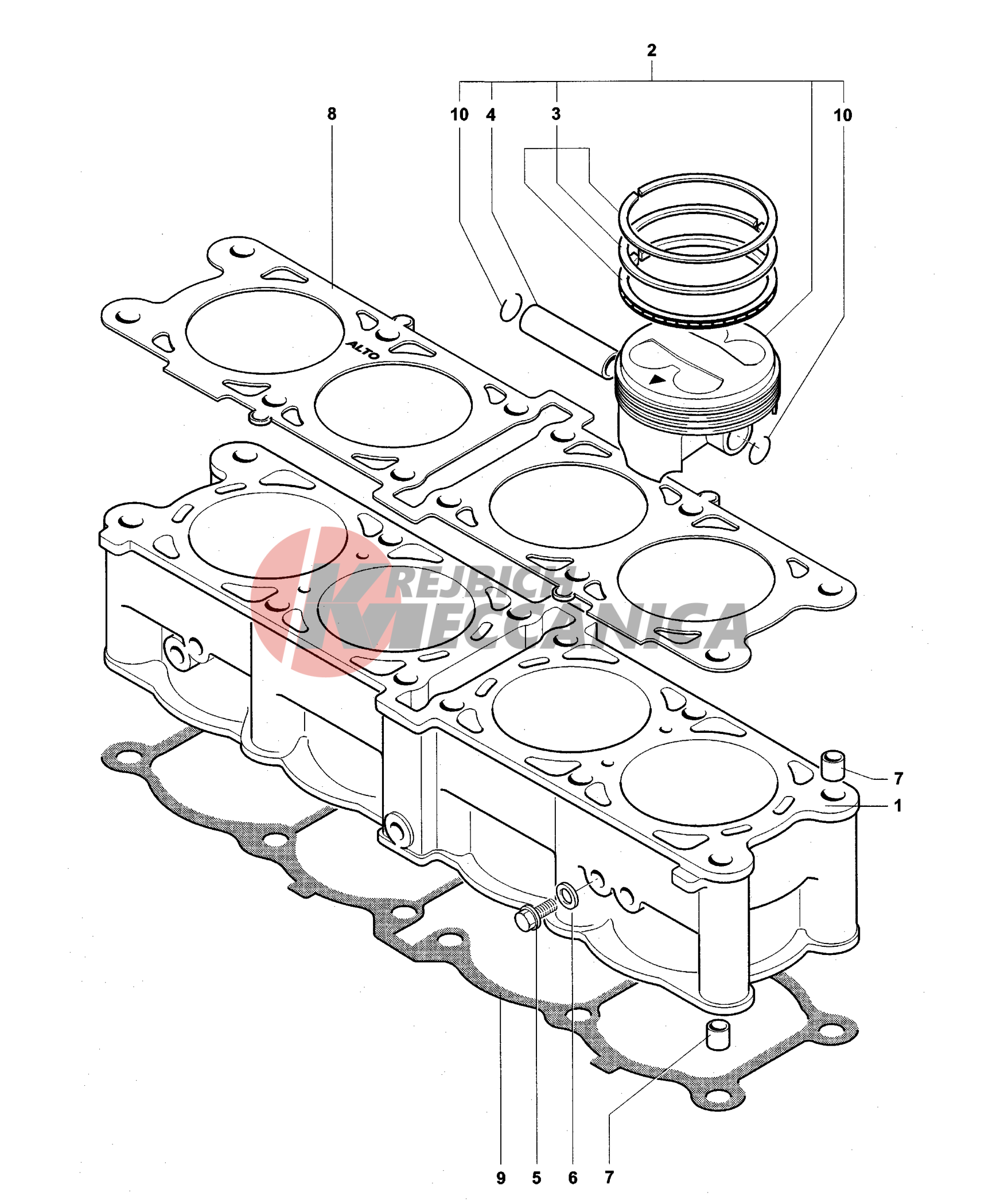 2
8
10
4
3
10
ALTO
KREJBICH
MECCANICA
7
1
9
5
6
7